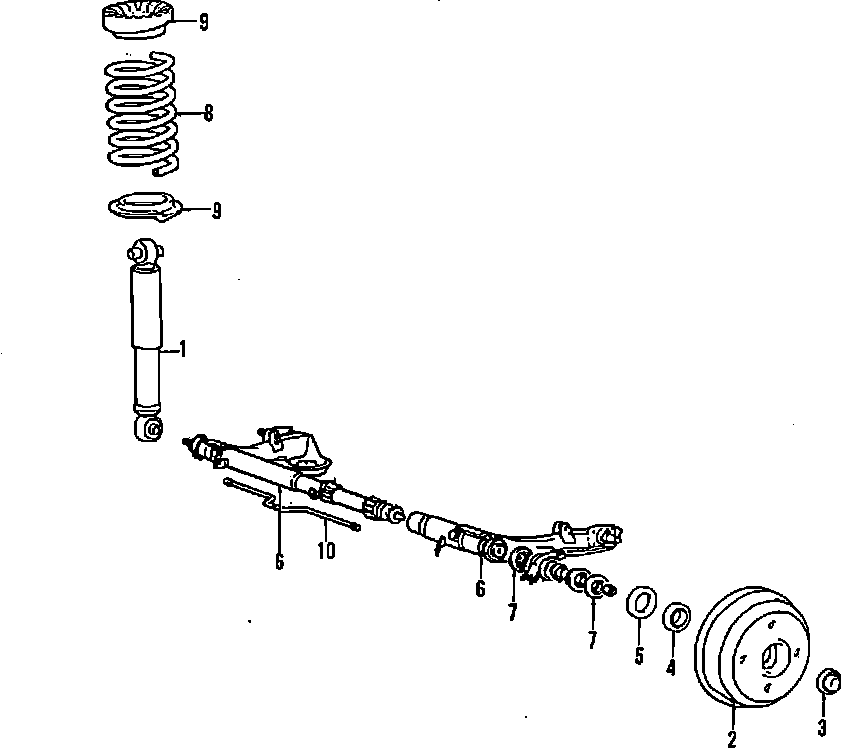 9
8
9
1
6
10
6
7
7
5
4
2
3