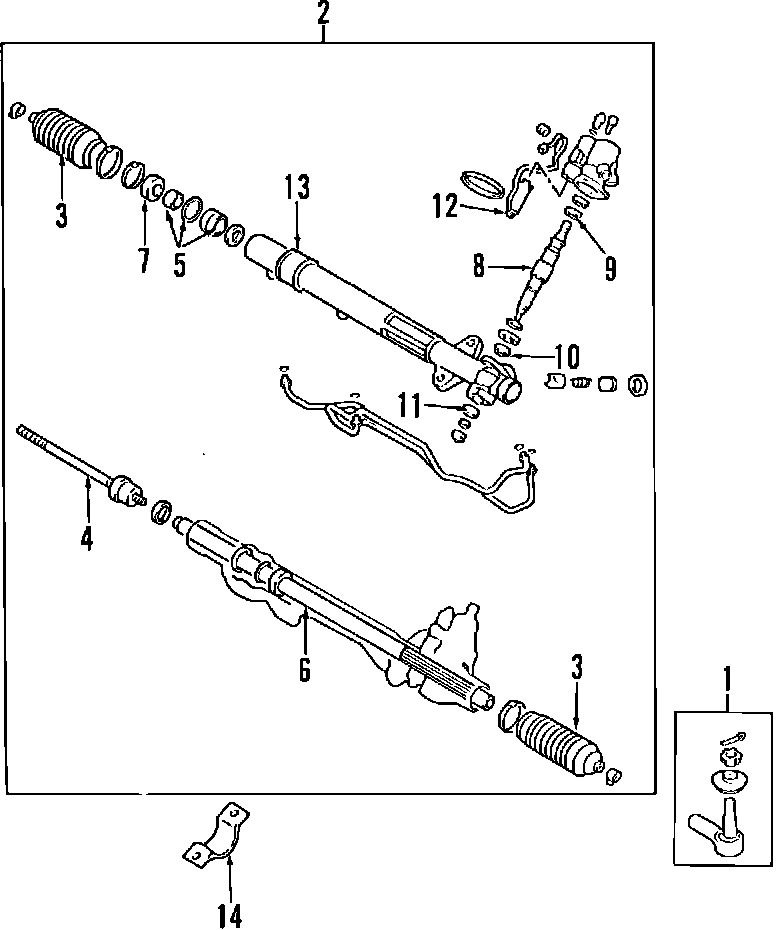 2
3
7
5
13
12
8
9
10
11
4
6
3
1
14