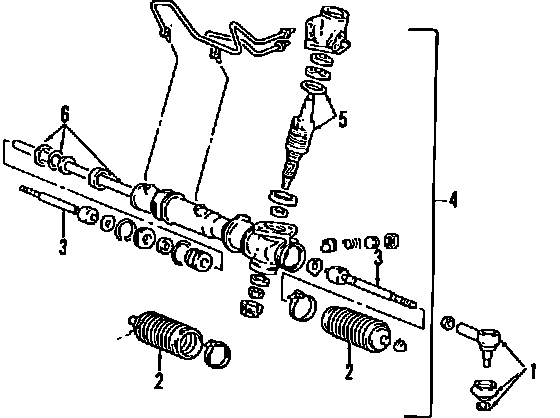 6
5
4
3
3
2
2
1