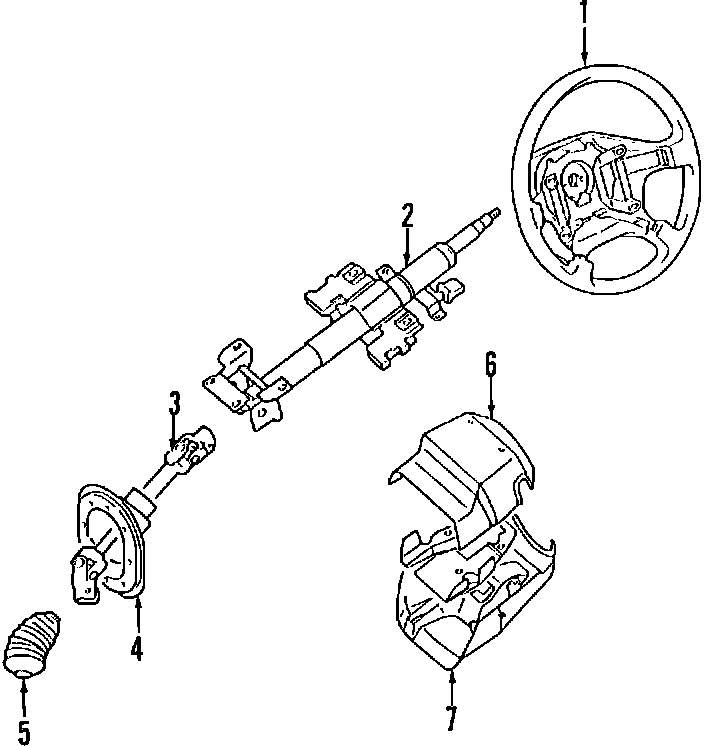 1
2
3
6
4
5
7