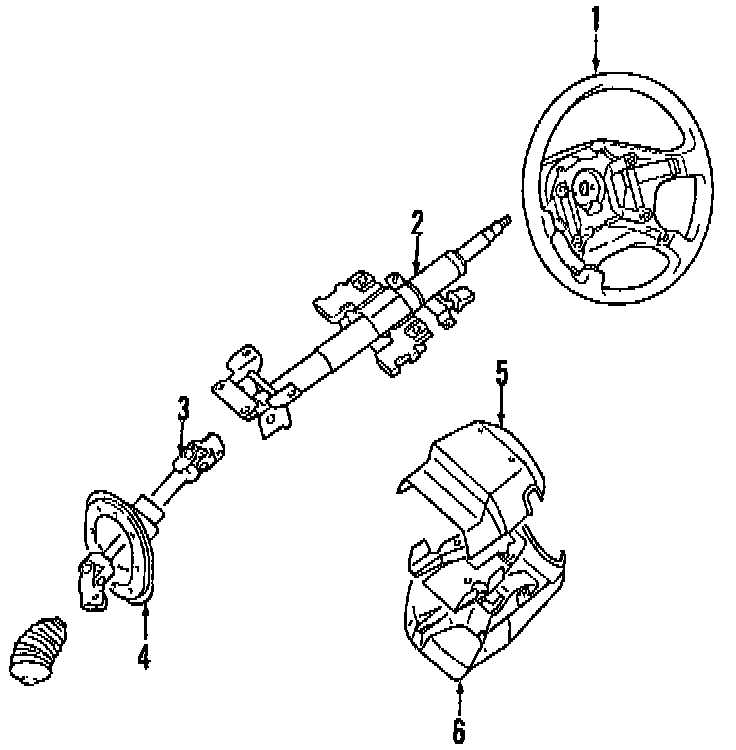 1
2
3
5
4
6