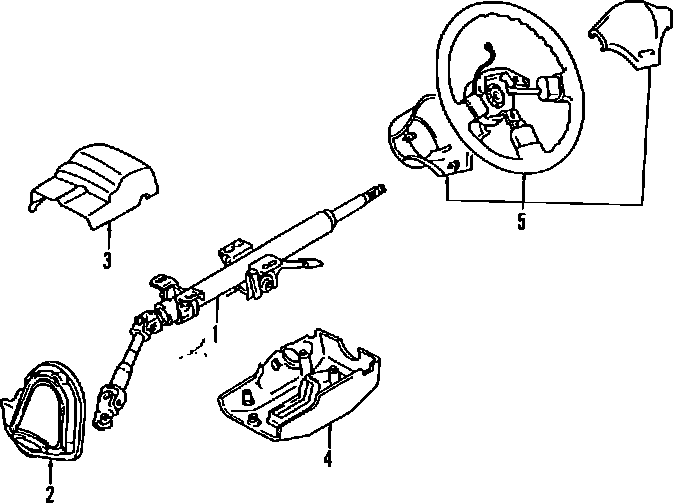 5
3
1
4
2