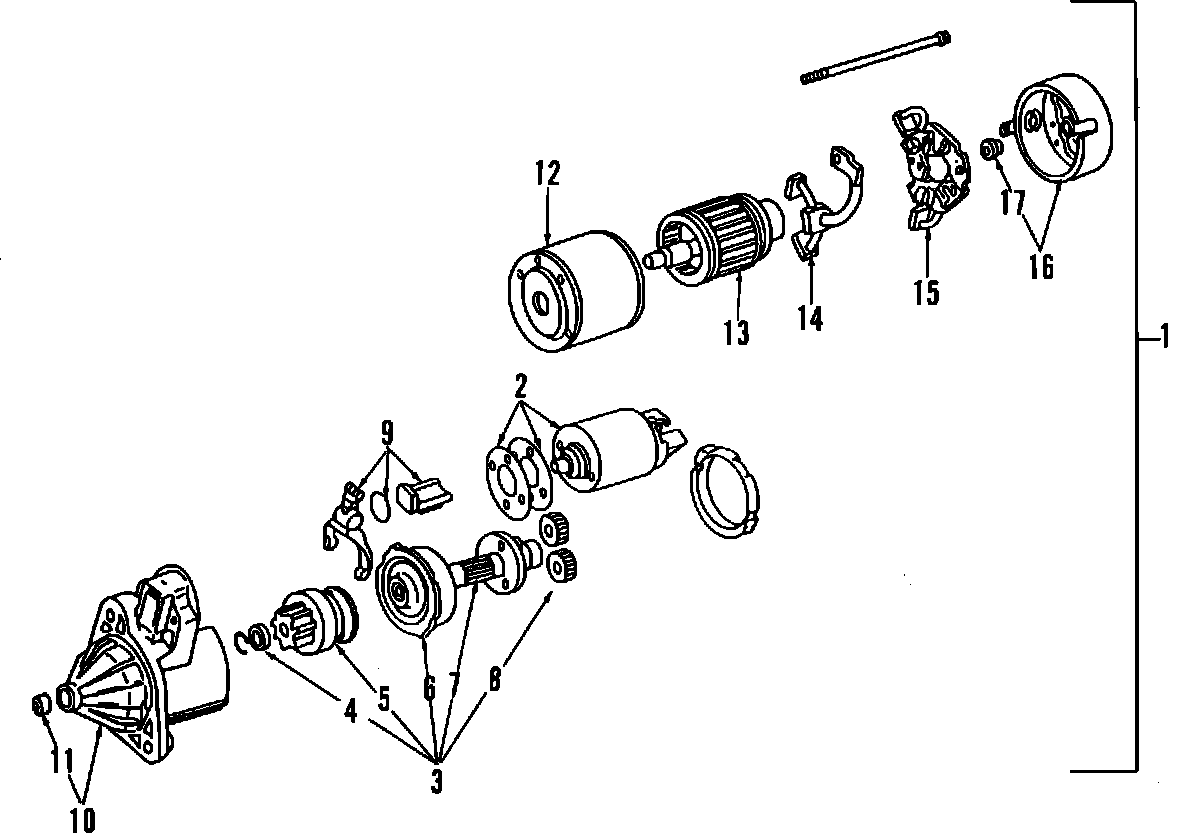 12
13
14
15
17
16
1
2
9
4
5
6
7
8
3
11
10