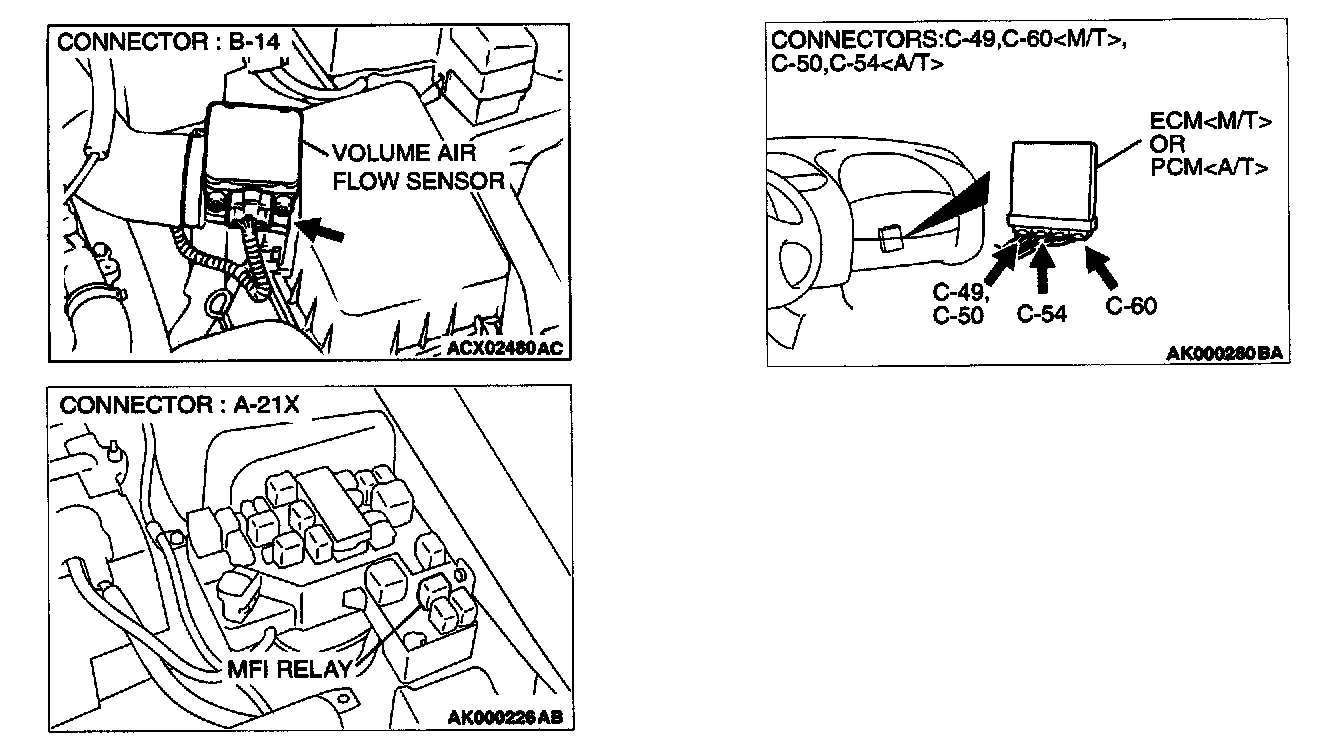 CONNECTOR : B-14

VOLUME AIR FLOW SENSOR

ACX02460AC

CONNECTOR : A-21X

MFI RELAY

AK000226AB

CONNECTORS:C-49,C-60<M/T>, C-50,C-54<A/T>

ECM<M/T> OR PCM<A/T>

C-49, C-50

C-54

C-60

AK000280BA