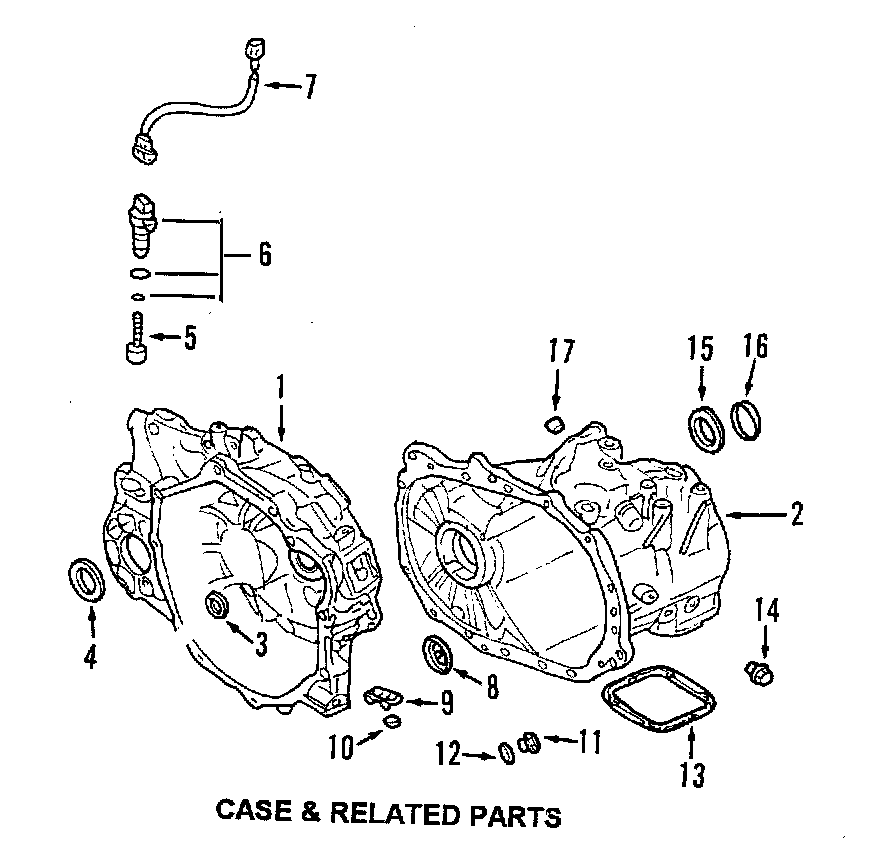 7
6
5
17
15
16
1
2
4
3
14
8
9
10
12
11
13
CASE & RELATED PARTS