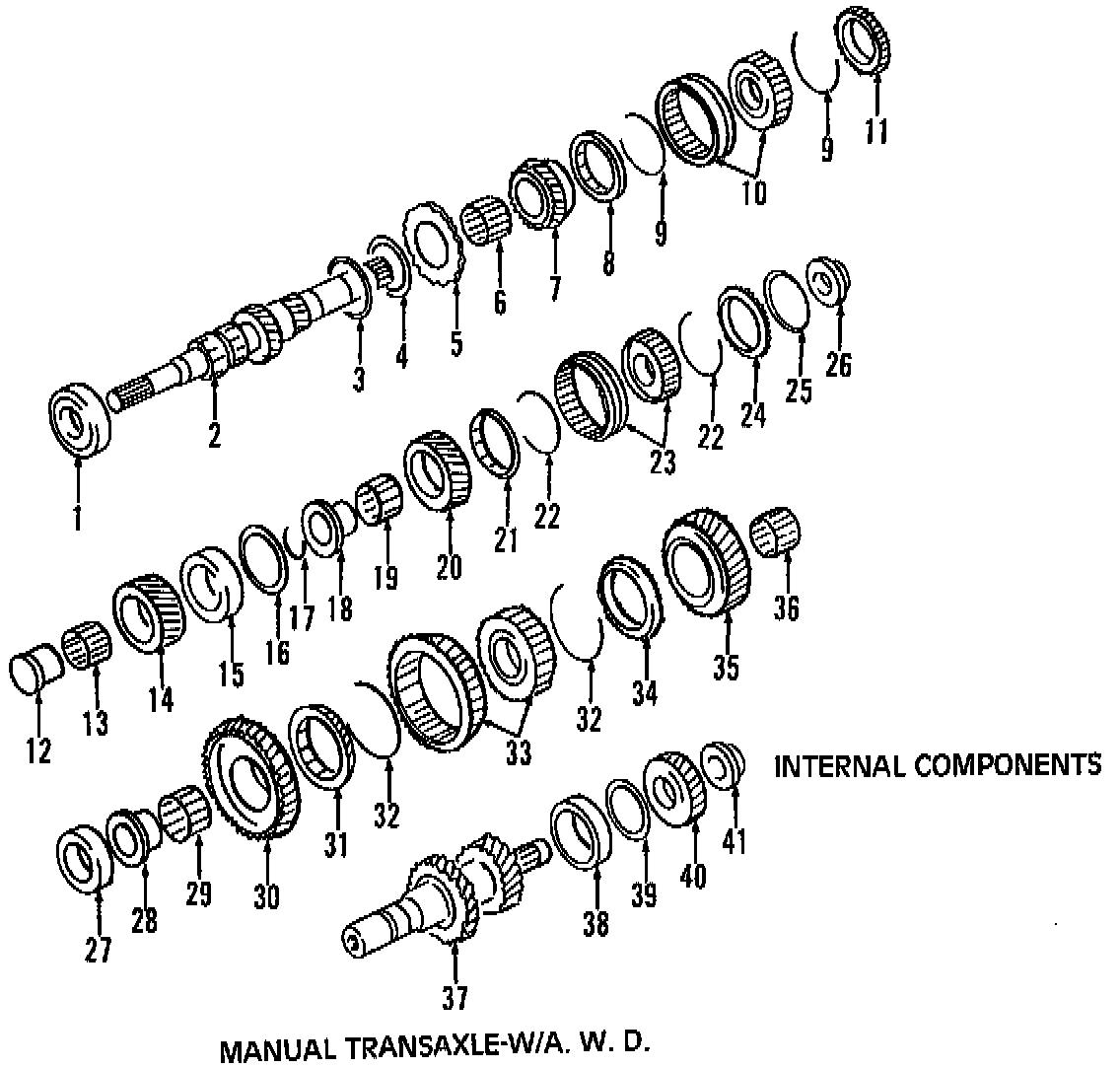 11
9
10
9
8
7
6
5
4
3
2
1
26
25
24
22
23
22
21
20
19
18
17
16
15
14
13
12
36
35
34
32
33
32
31
30
29
28
27
INTERNAL COMPONENTS
41
40
39
38
37
MANUAL TRANSAXLE-W/A. W. D.