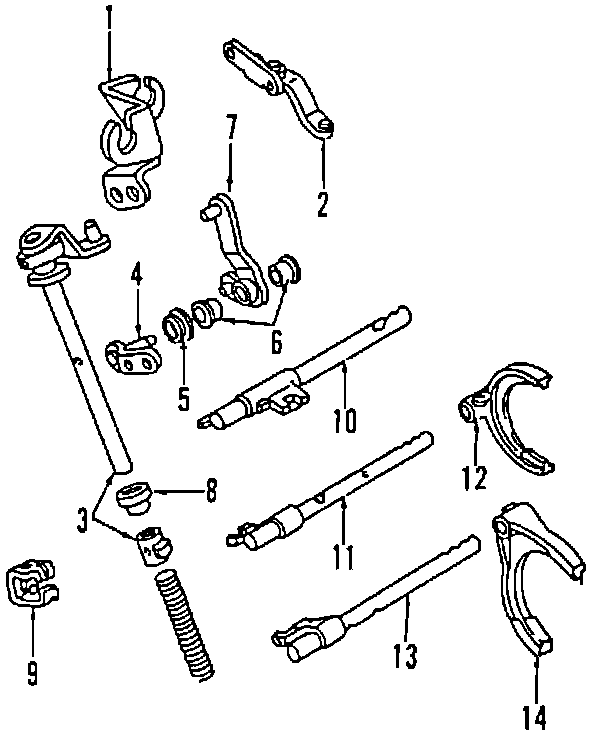 1
2
7
4
6
5
10
12
8
3
11
9
13
14