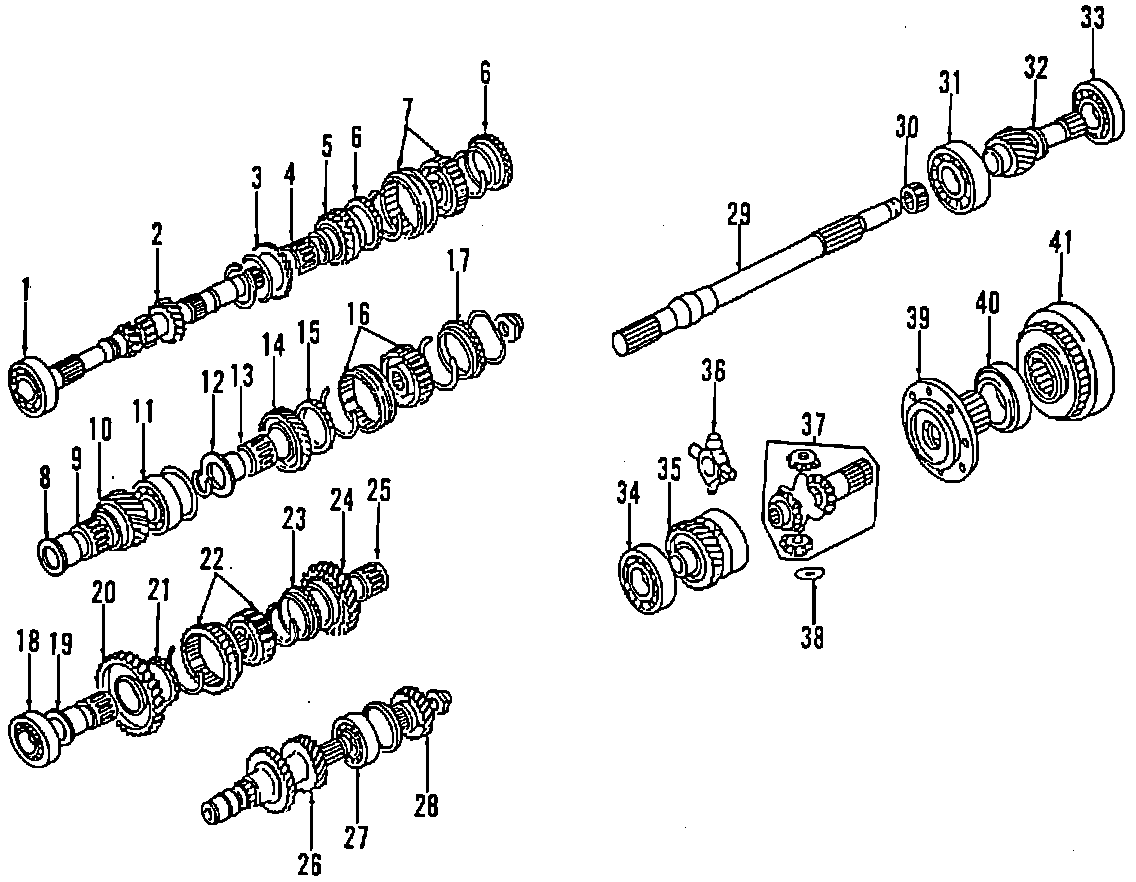 1
2
3
4
5
6
7
6
8
9
10
11
12
13
14
15
16
17
18
19
20
21
22
23
24
25
26
27
28
29
30
31
32
33
34
35
36
37
38
39
40
41