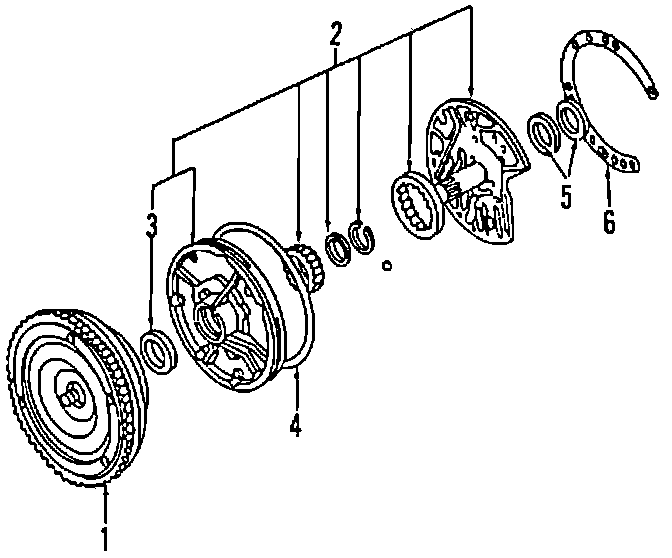 2
3
5
6
4
1