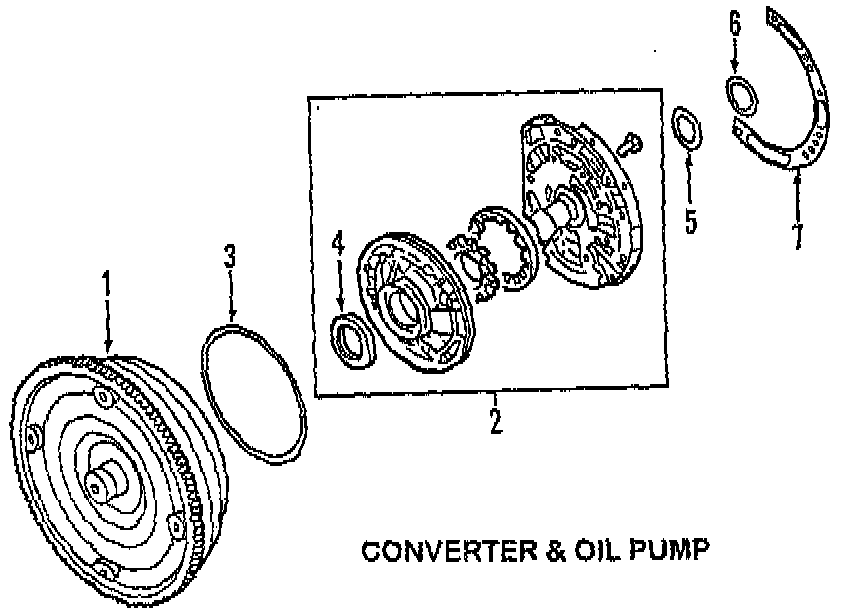 6
5
7
3
4
1
2
CONVERTER & OIL PUMP