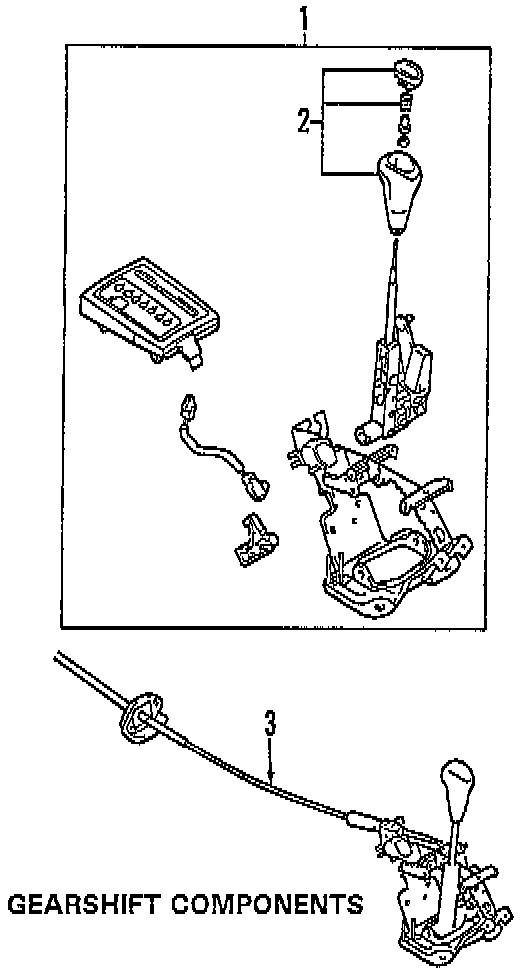 1
2
3
GEARSHIFT COMPONENTS