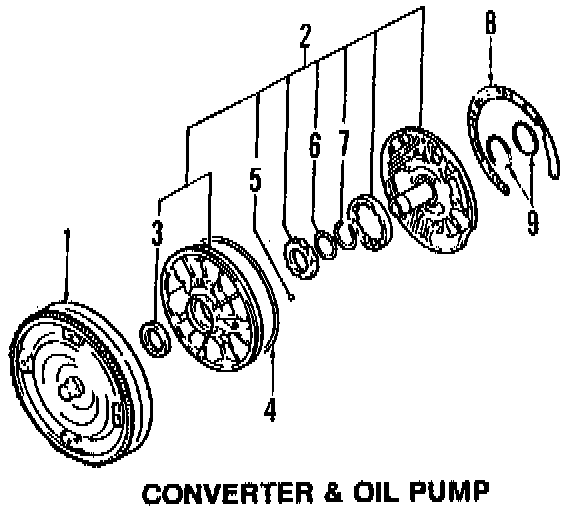 2
8
6
7
5
3
9
1
4
CONVERTER & OIL PUMP