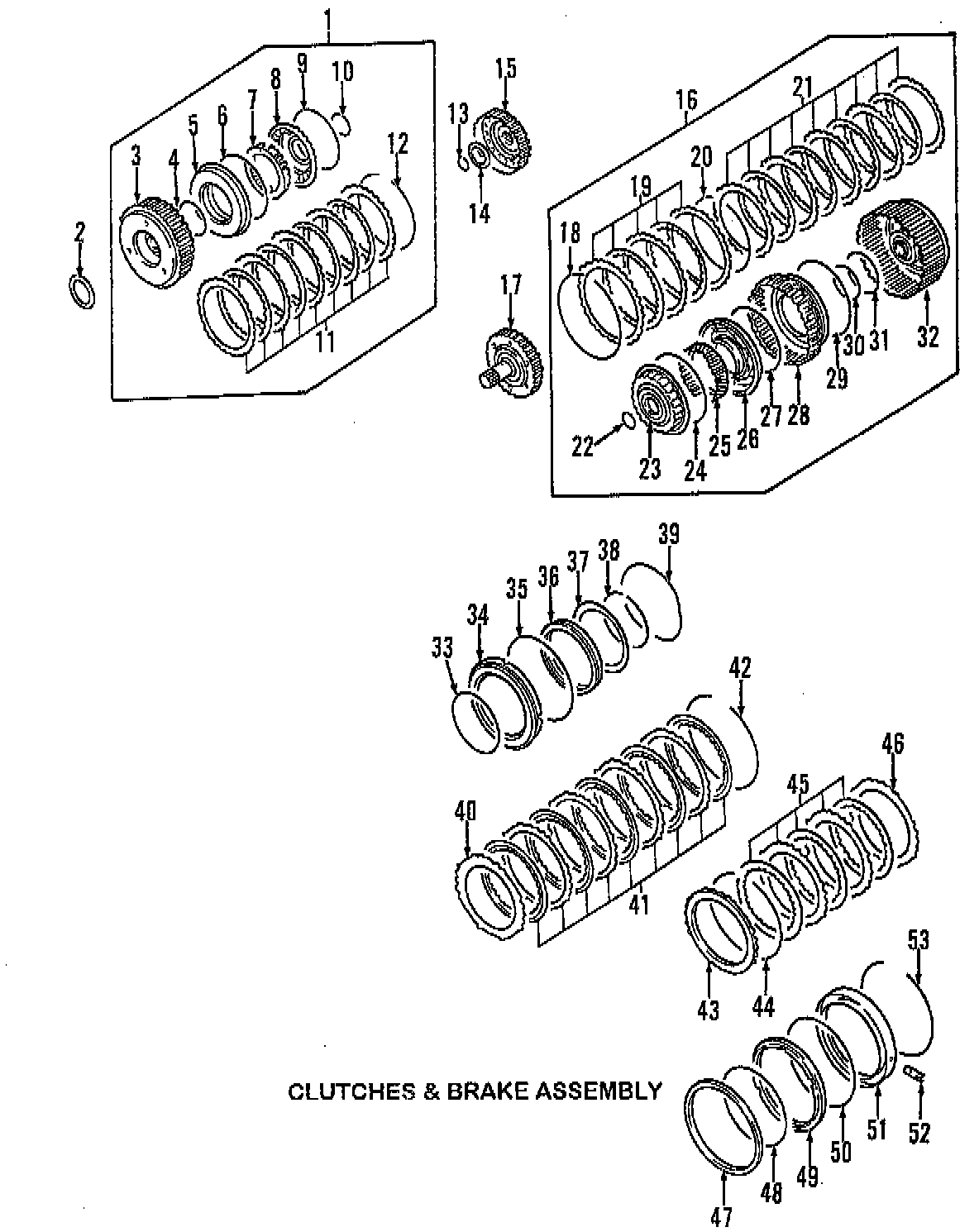 1
2
3
4
5
6
7
8
9
10
11
12
13
14
15
16
17
18
19
20
21
22
23
24
25
26
27
28
29
30
31
32
33
34
35
36
37
38
39
40
41
42
43
44
45
46
47
48
49
50
51
52
53
CLUTCHES & BRAKE ASSEMBLY