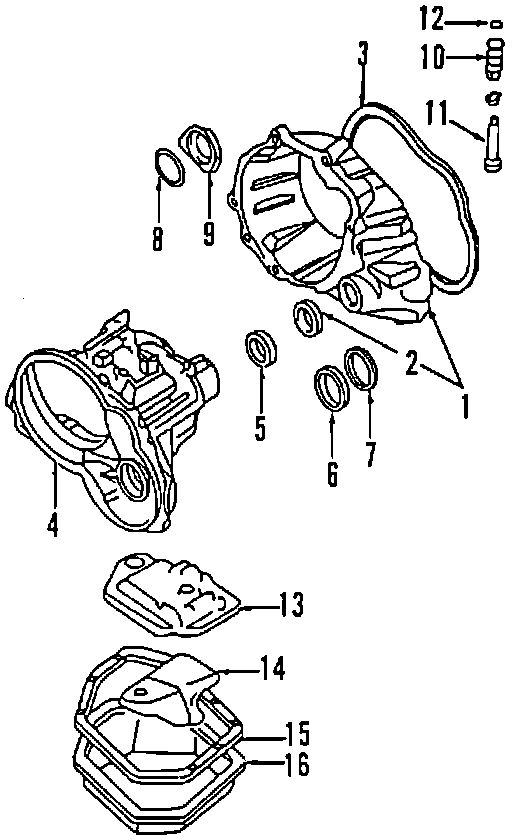 12
10
3
11
8
9
2
1
5
6
7
4
13
14
15
16