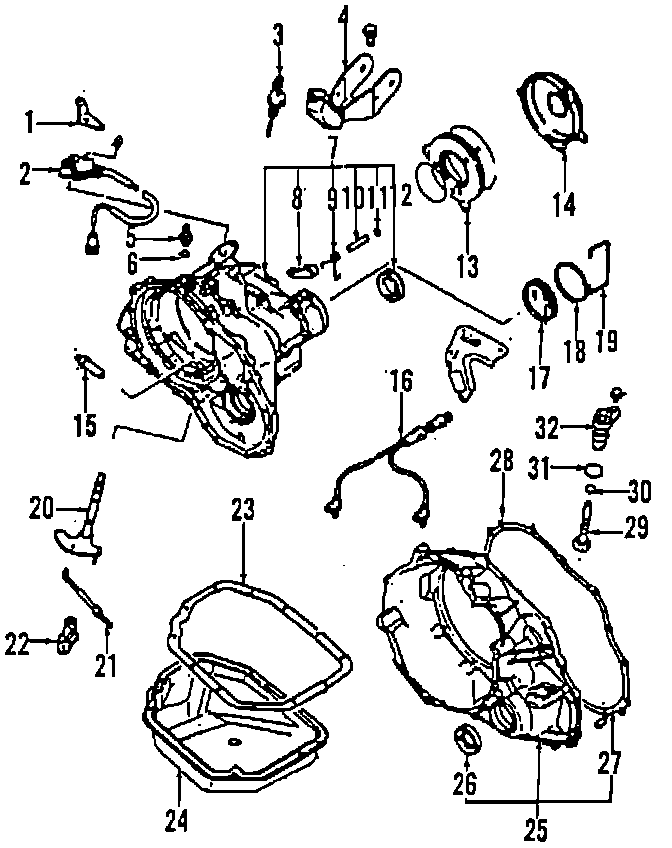 1
2
3
4
5
6
7
8
9
10
11
12
13
14
15
16
17
18
19
20
21
22
23
24
25
26
27
28
29
30
31
32