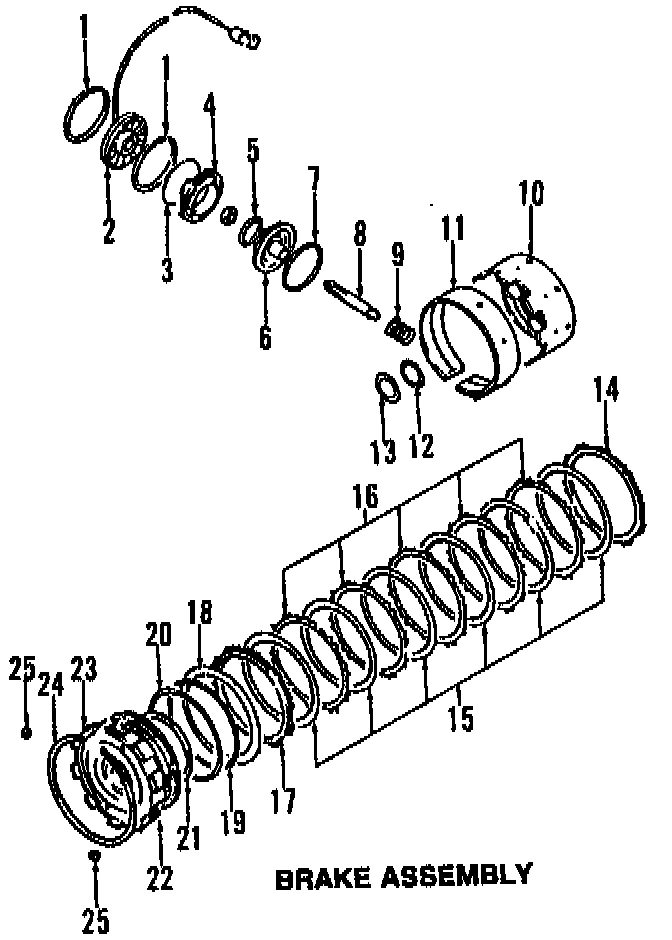 1
1
4
2
3
5
7
6
8
9
11
10
13
12
14
16
15
18
20
25
24
23
17
19
21
22
25
BRAKE ASSEMBLY