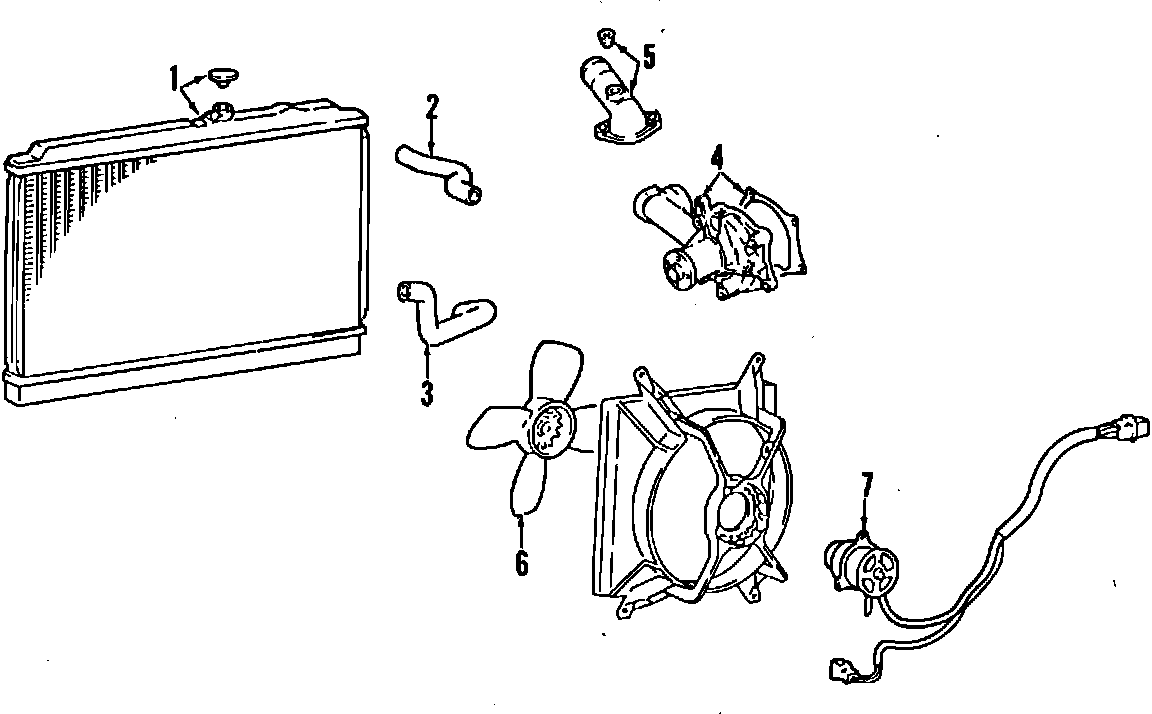 1
2
5
4
3
6
7