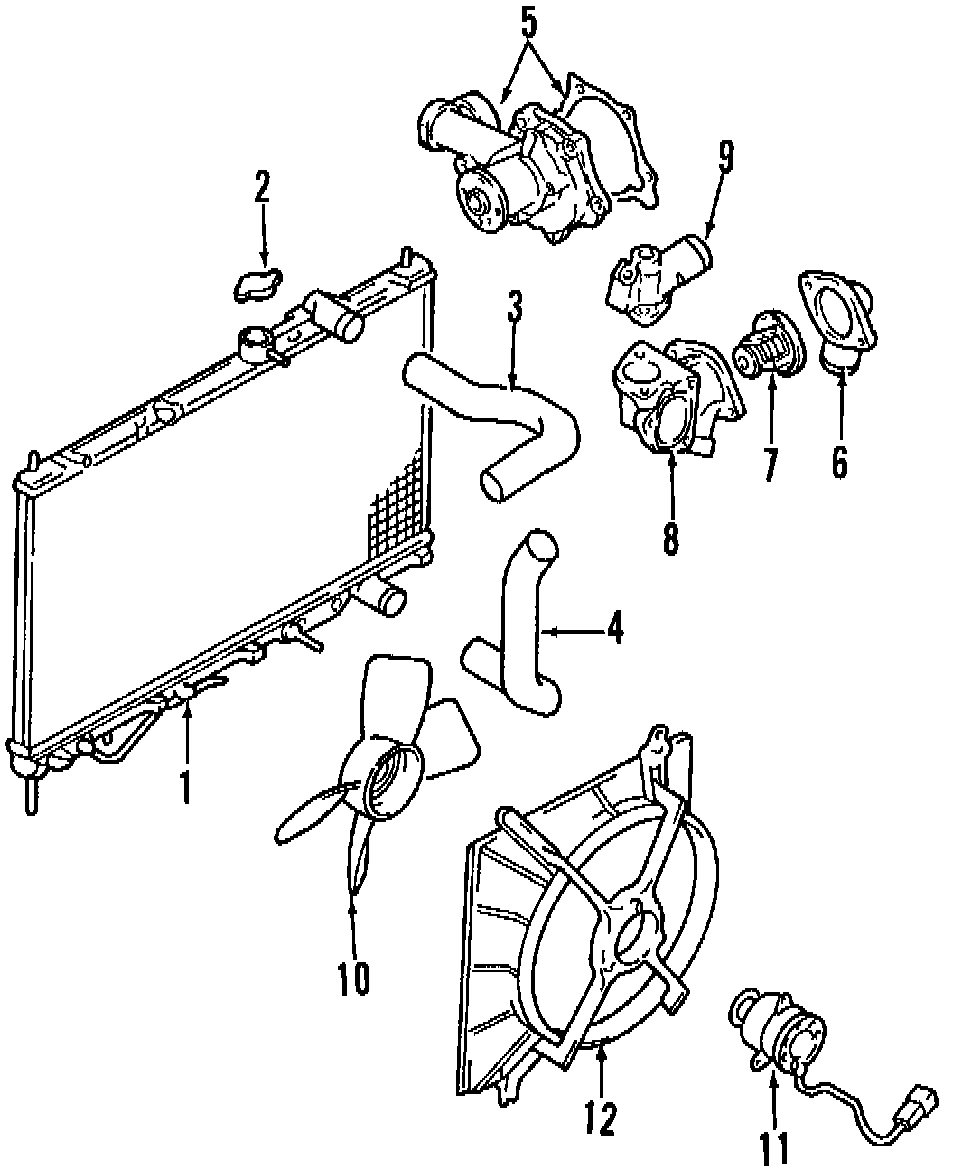 5
2
9
3
7
6
8
4
1
10
12
11