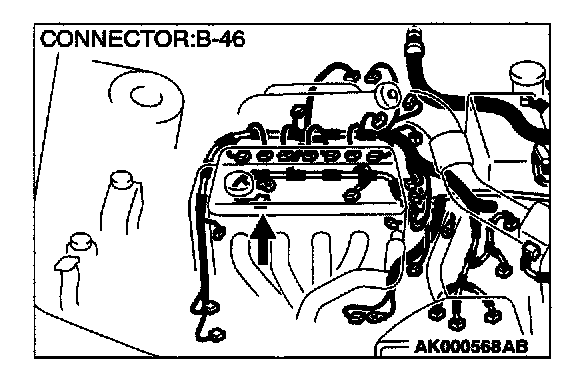 CONNECTOR:B-46

AK000568AB