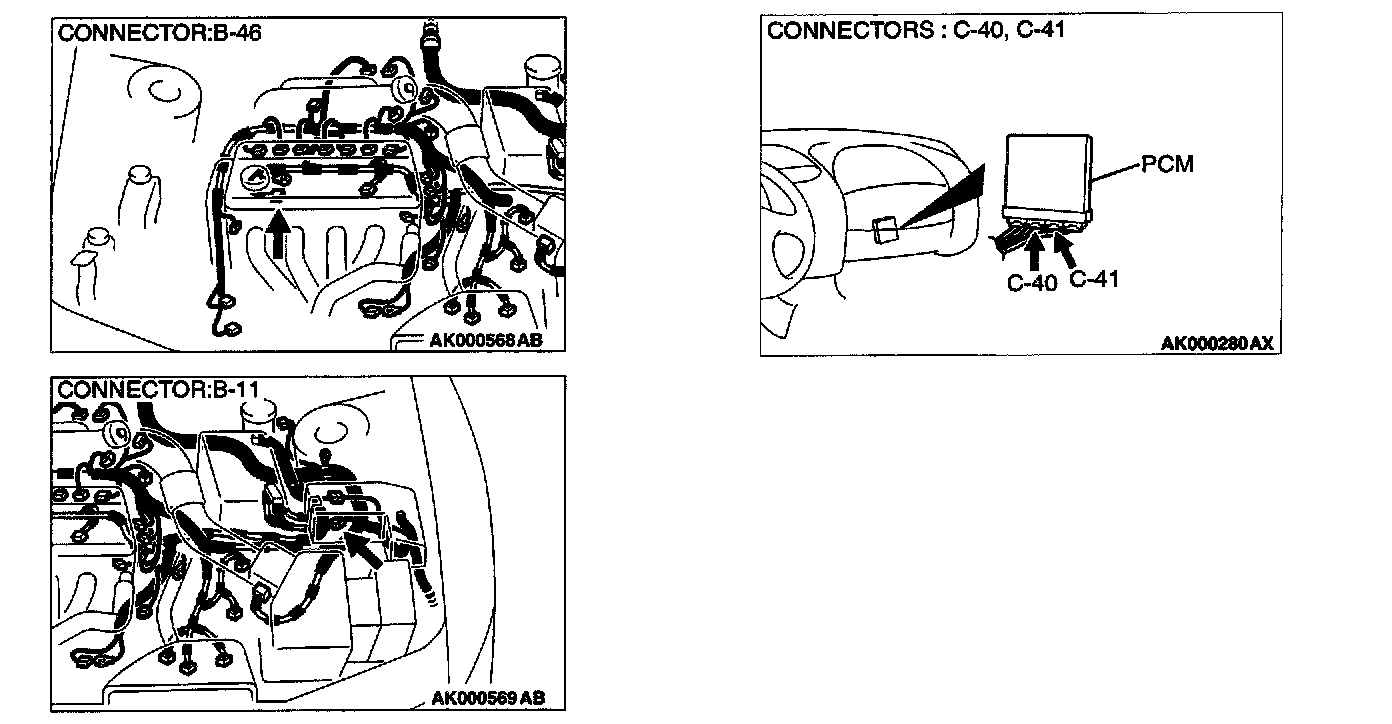 CONNECTOR:B-46

AK000568AB

CONNECTOR:B-11

AK000569AB

CONNECTORS : C-40, C-41

PCM

C-40 C-41

AK000280AX