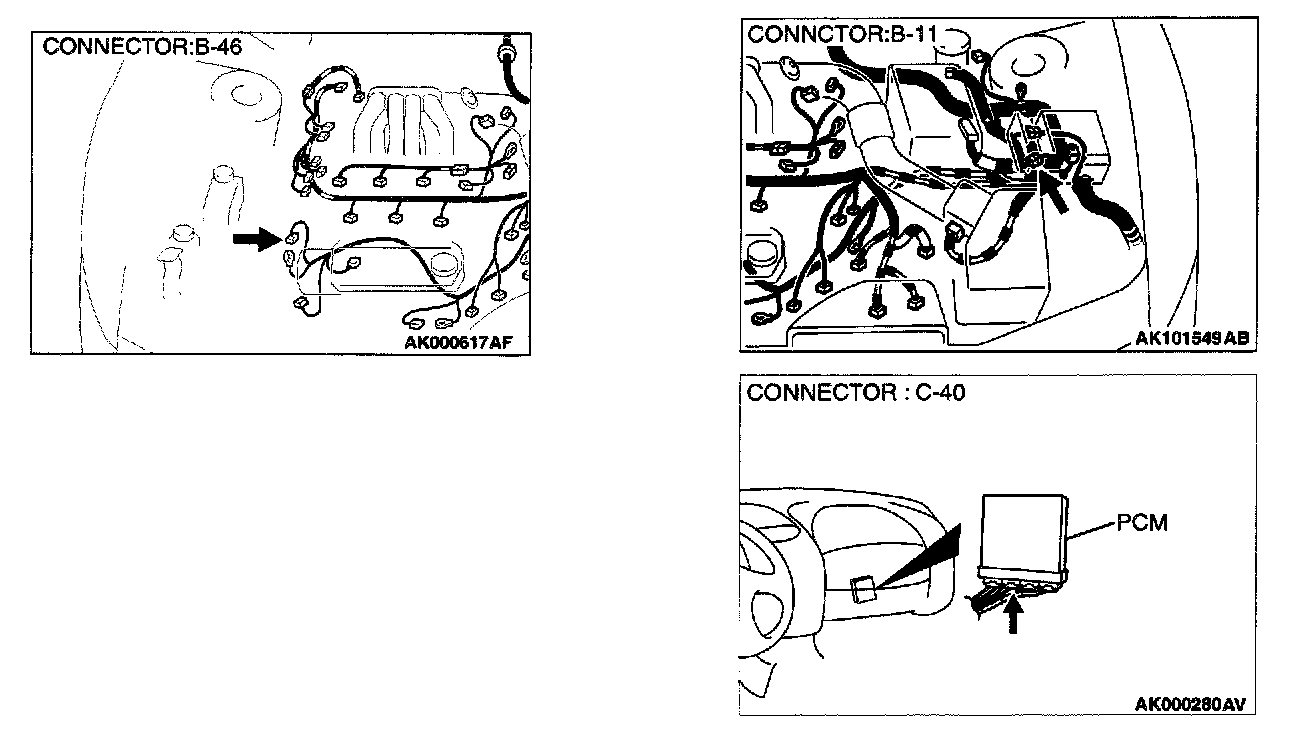 CONNECTOR:B-46

AK000617AF

CONNCTOR:B-11

AK101549AB

CONNECTOR : C-40

PCM

AK000280AV