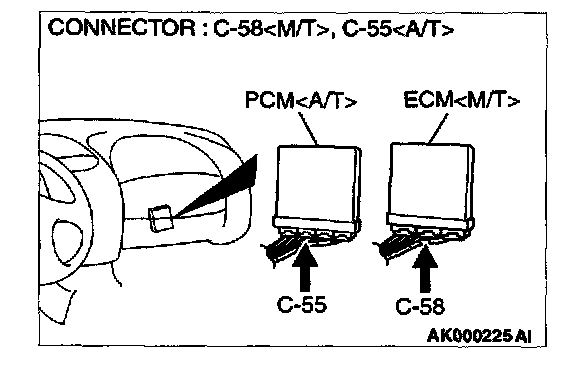 CONNECTOR : C-58<M/T>, C-55<A/T>

PCM<A/T>

ECM<M/T>

C-55

C-58

AK000225 AI