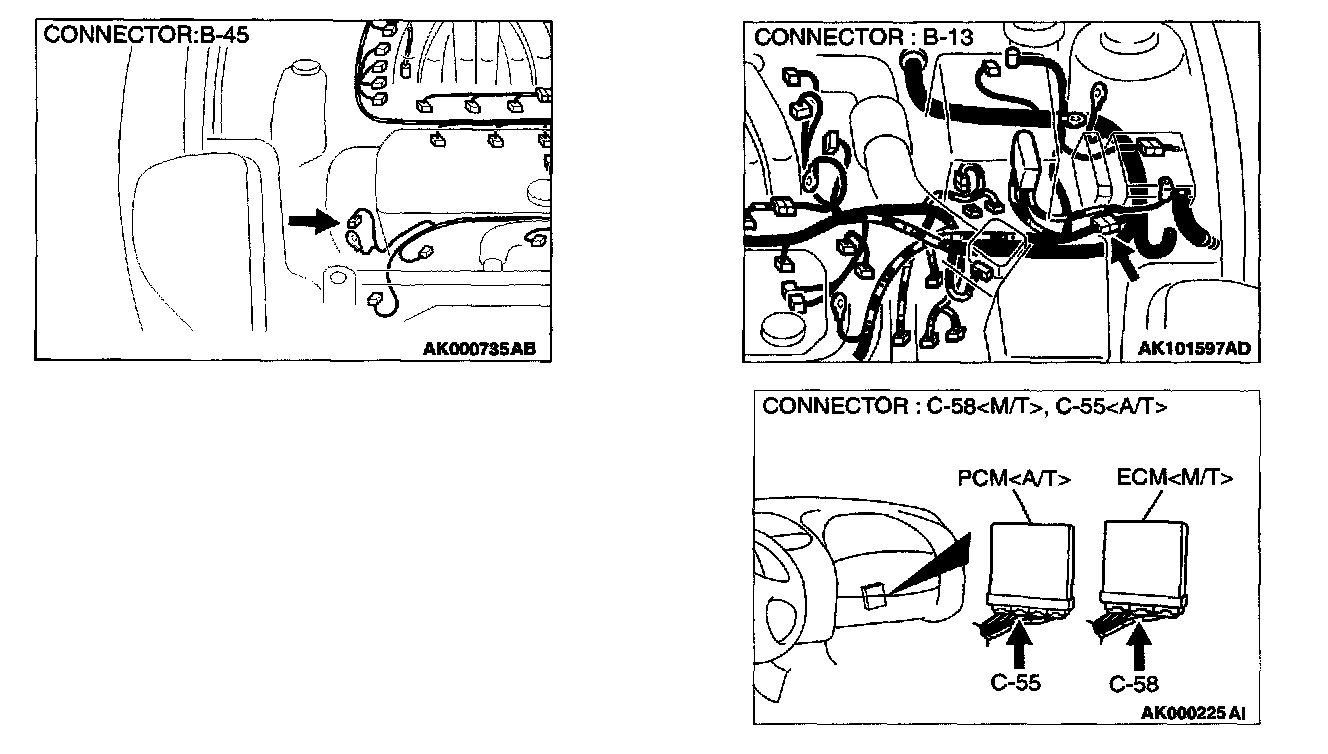 CONNECTOR:B-45

AK000735AB

CONNECTOR : B-13

AK101597AD

CONNECTOR : C-58<M/T>, C-55<A/T>

PCM<A/T>

ECM<M/T>

C-55

C-58

AK000225 AI