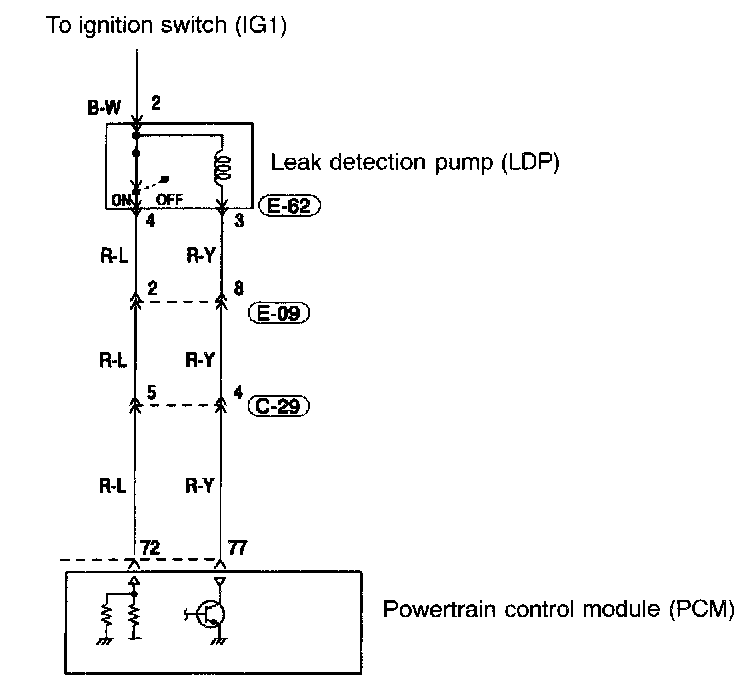 To ignition switch (IG1)

B-W 2

Leak detection pump (LDP)

ON OFF

E-62

4 3

R-L R-Y

2 8

E-09

R-L R-Y

5 4

C-29

R-L R-Y

72 77

Powertrain control module (PCM)