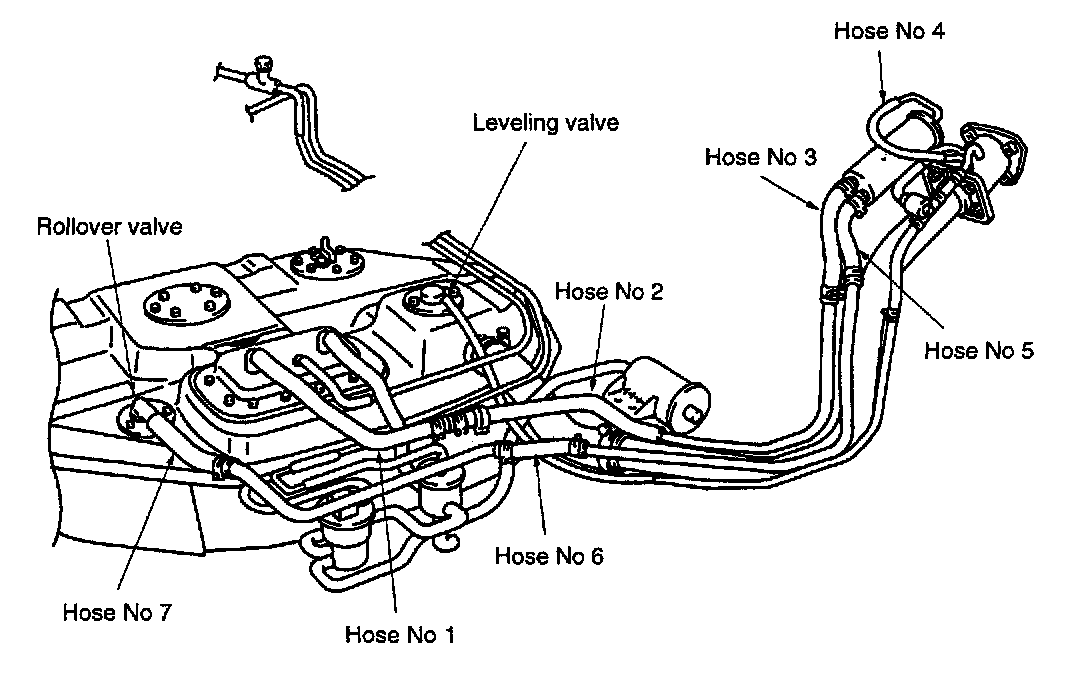 Hose No 4

Leveling valve

Hose No 3

Rollover valve

Hose No 2

Hose No 5

Hose No 6

Hose No 7

Hose No 1