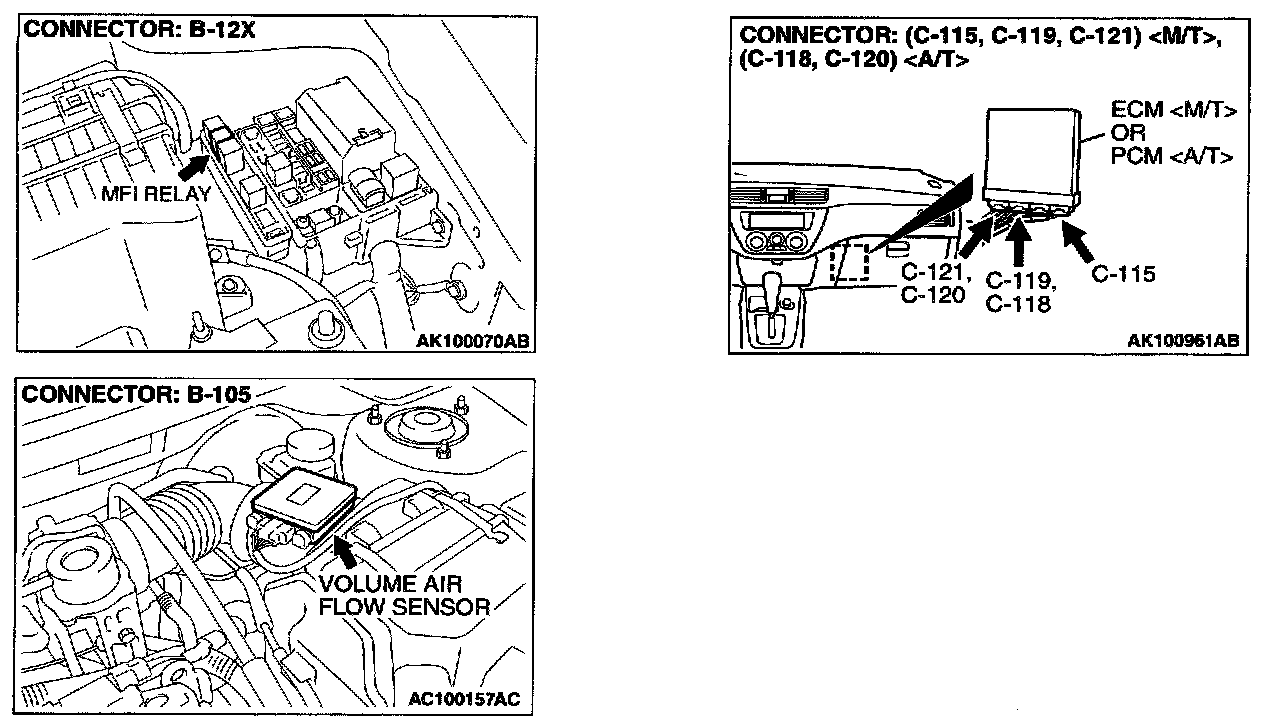 CONNECTOR: B-12X

MFI RELAY

AK100070AB

CONNECTOR: B-105

VOLUME AIR FLOW SENSOR

AC100157AC

CONNECTOR: (C-115, C-119, C-121) <M/T>, (C-118, C-120) <A/T>

ECM <M/T> OR PCM <A/T>

C-121, C-120

C-119, C-118

C-115

AK100961AB