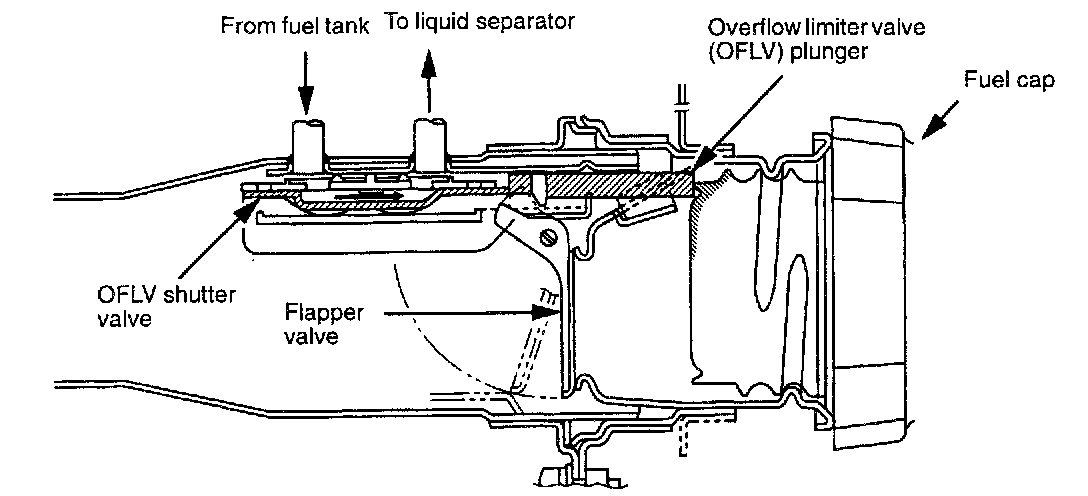 From fuel tank
To liquid separator
Overflow limiter valve (OFLV) plunger
Fuel cap
OFLV shutter valve
Flapper valve