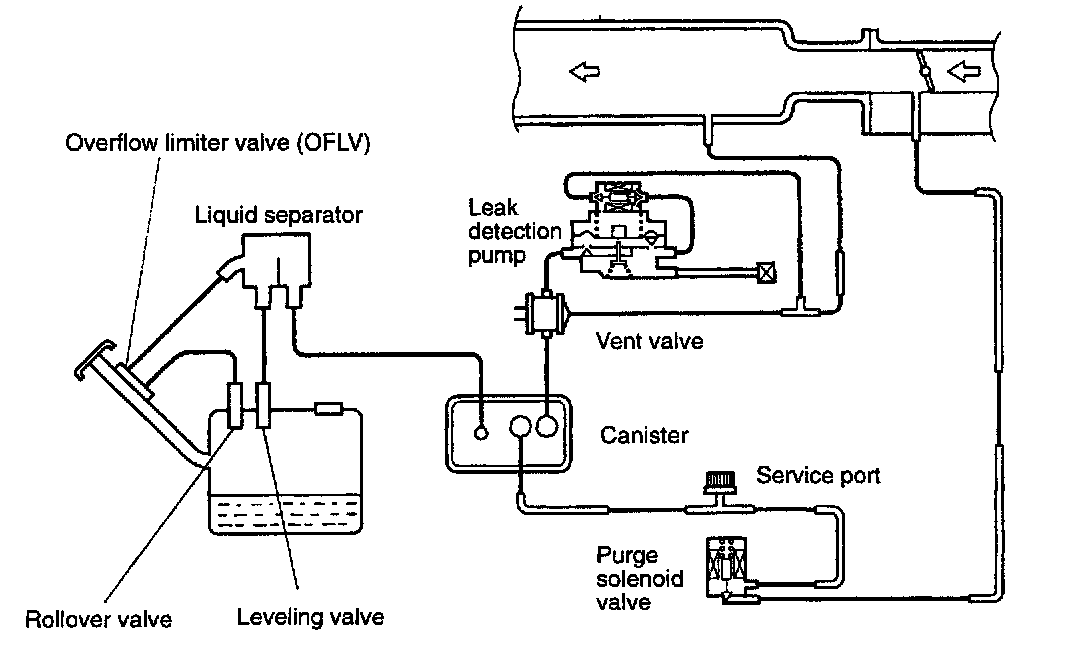 Overflow limiter valve (OFLV)

Liquid separator

Leak detection pump

Vent valve

Canister

Service port

Purge solenoid valve

Rollover valve

Leveling valve