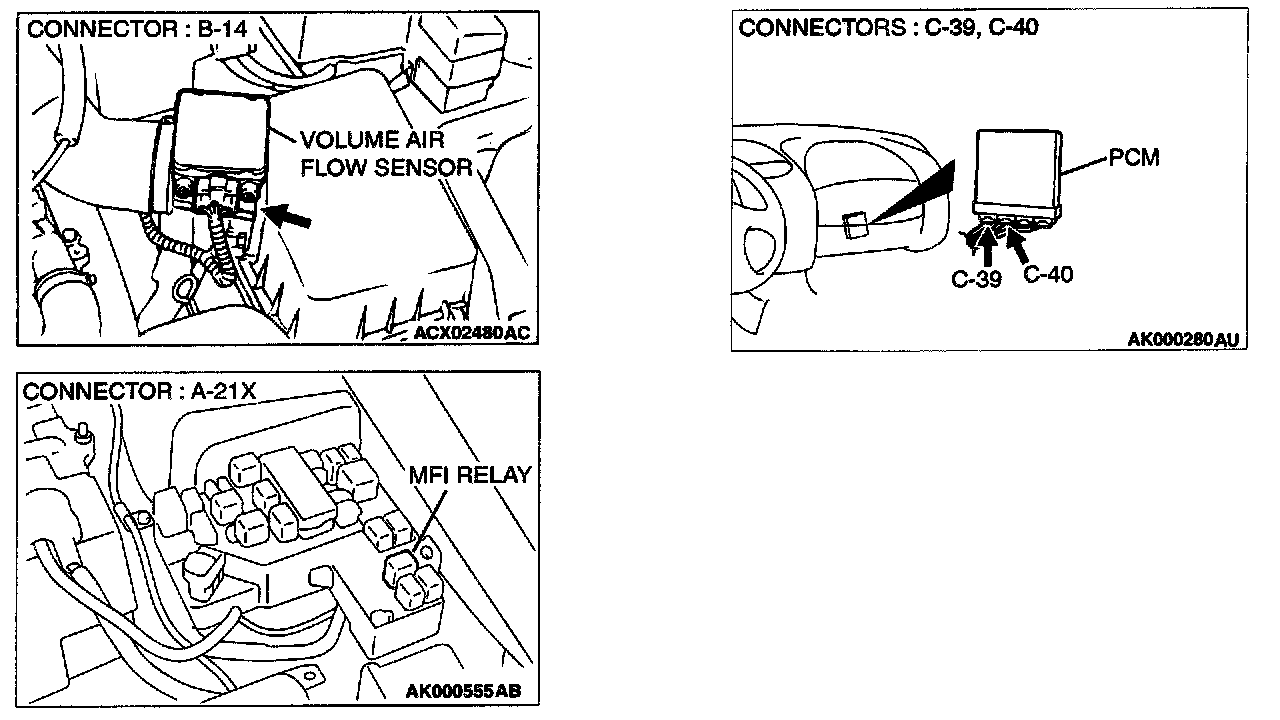 CONNECTOR : B-14

VOLUME AIR FLOW SENSOR

ACX02480AC

CONNECTOR : A-21X

MFI RELAY

AK000555AB

CONNECTORS : C-39, C-40

PCM

C-39

C-40

AK000280AU