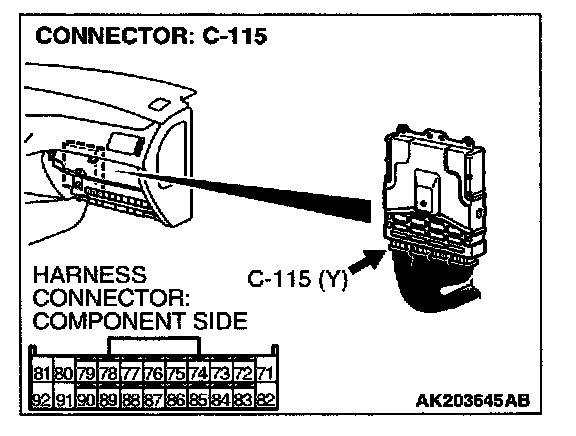 CONNECTOR: C-115

C-115 (Y)

HARNESS CONNECTOR: COMPONENT SIDE

| 81 | 80 | 79 | 78 | 77 | 76 | 75 | 74 | 73 | 72 | 71 |
|---|---|---|---|---|---|---|---|---|---|---|
| 92 | 91 | 90 | 89 | 88 | 87 | 86 | 85 | 84 | 83 | 82 |

AK203645AB