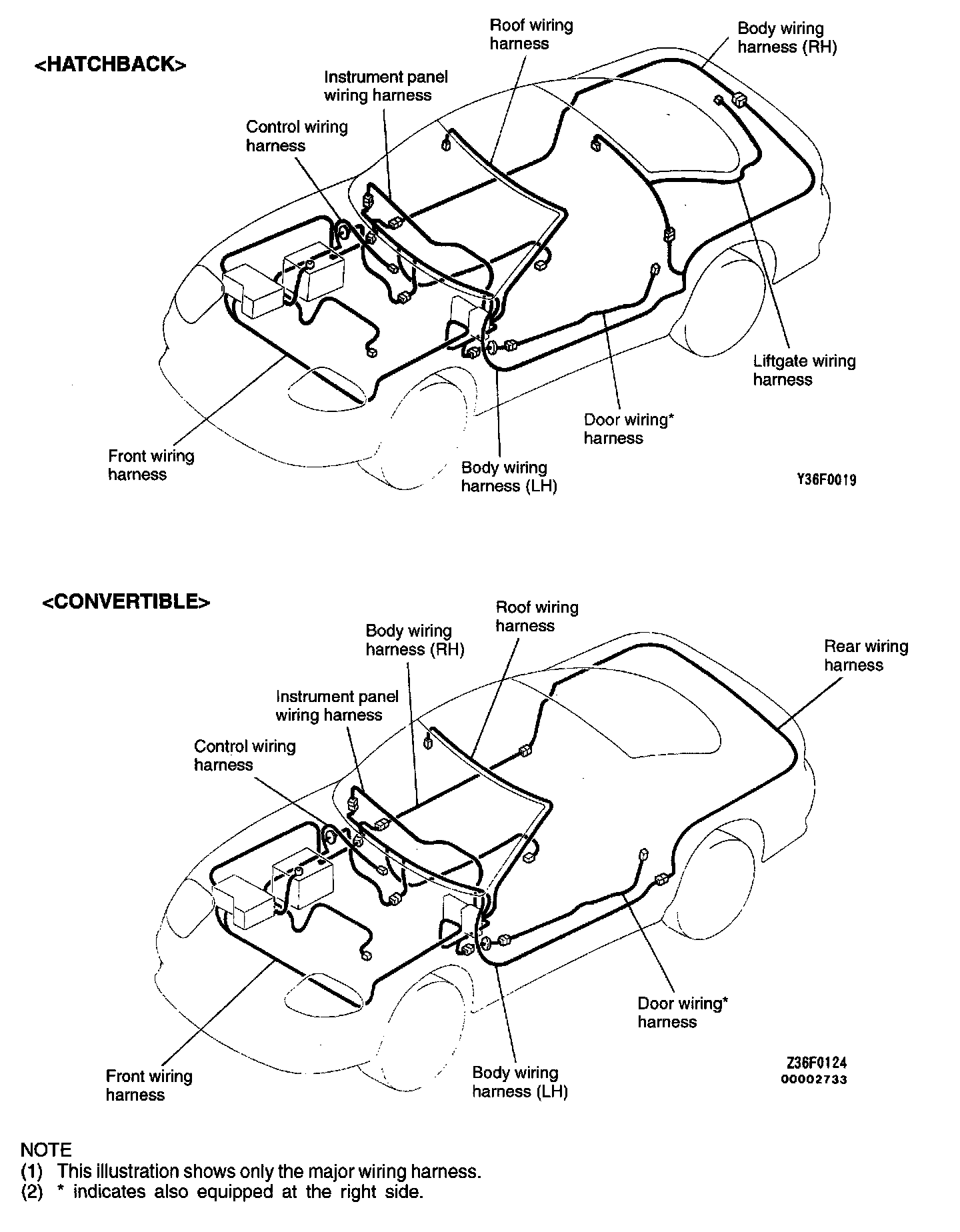 <HATCHBACK>

Roof wiring harness

Body wiring harness (RH)

Instrument panel wiring harness

Control wiring harness

Liftgate wiring harness

Door wiring* harness

Front wiring harness

Body wiring harness (LH)

Y36F0019

<CONVERTIBLE>

Roof wiring harness

Body wiring harness (RH)

Rear wiring harness

Instrument panel wiring harness

Control wiring harness

Door wiring* harness

Front wiring harness

Body wiring harness (LH)

Z36F0124
00002733

NOTE
(1) This illustration shows only the major wiring harness.
(2) * indicates also equipped at the right side.