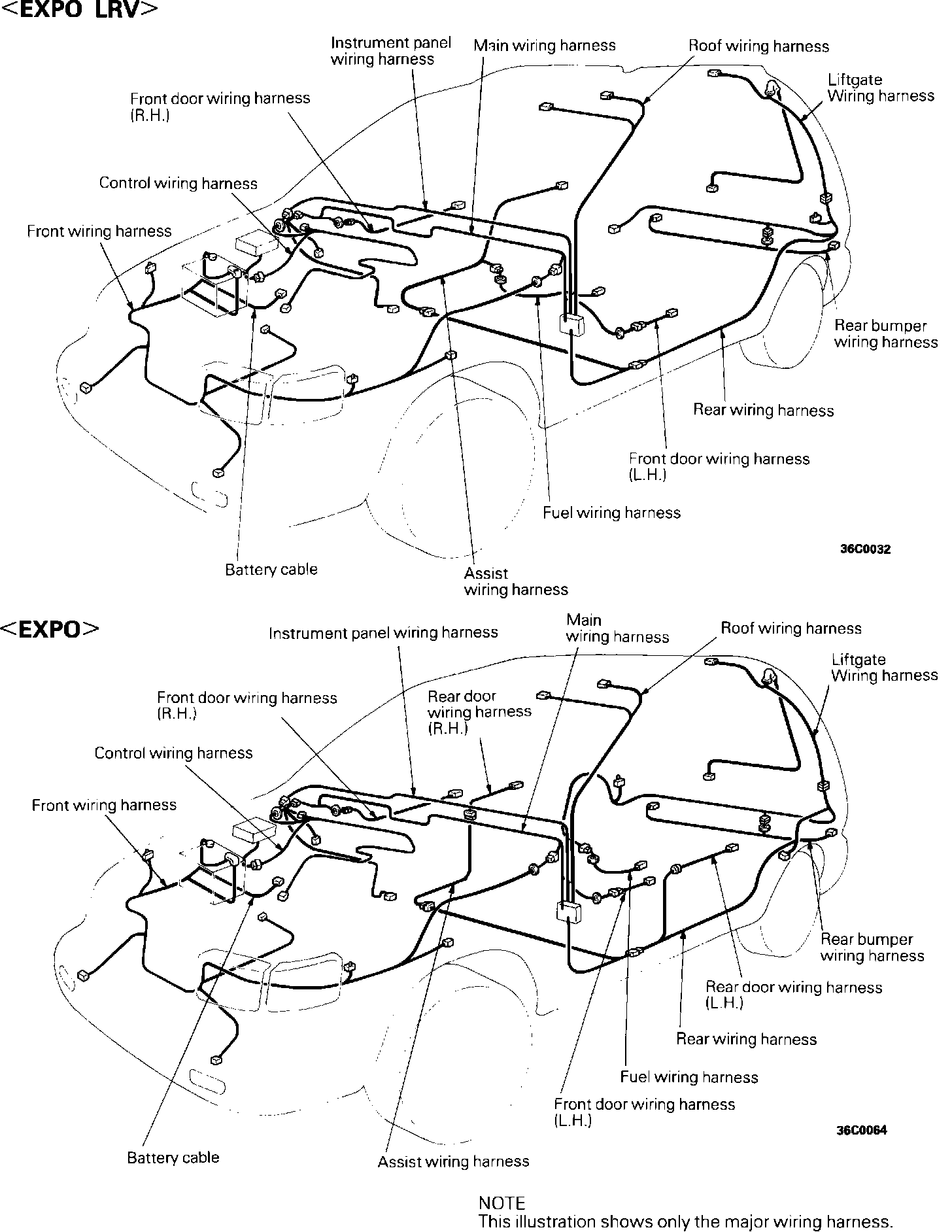 <EXPO LRV>

Instrument panel wiring harness

Main wiring harness

Roof wiring harness

Liftgate Wiring harness

Front door wiring harness (R.H.)

Control wiring harness

Front wiring harness

Rear bumper wiring harness

Rear wiring harness

Front door wiring harness (L.H.)

Fuel wiring harness

36C0032

Battery cable

Assist wiring harness

<EXPO>

Instrument panel wiring harness

Main wiring harness

Roof wiring harness

Liftgate Wiring harness

Front door wiring harness (R.H.)

Rear door wiring harness (R.H.)

Control wiring harness

Front wiring harness

Rear bumper wiring harness

Rear door wiring harness (L.H.)

Rear wiring harness

Fuel wiring harness

Front door wiring harness (L.H.)

36C0064

Battery cable

Assist wiring harness

NOTE
This illustration shows only the major wiring harness.