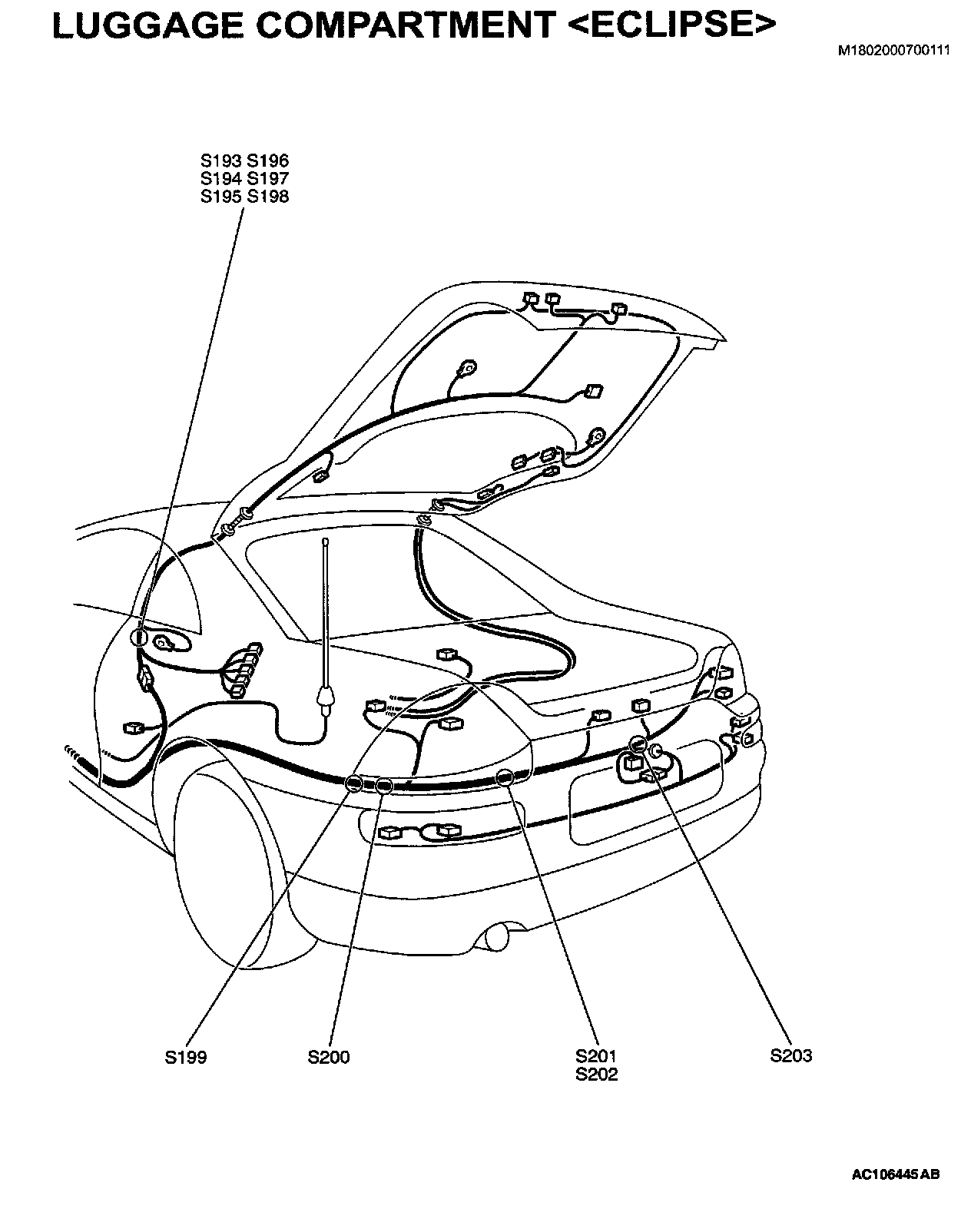 LUGGAGE COMPARTMENT <ECLIPSE>

M1802000700111

S193 S196
S194 S197
S195 S198

S199

S200

S201
S202

S203

AC106445 AB