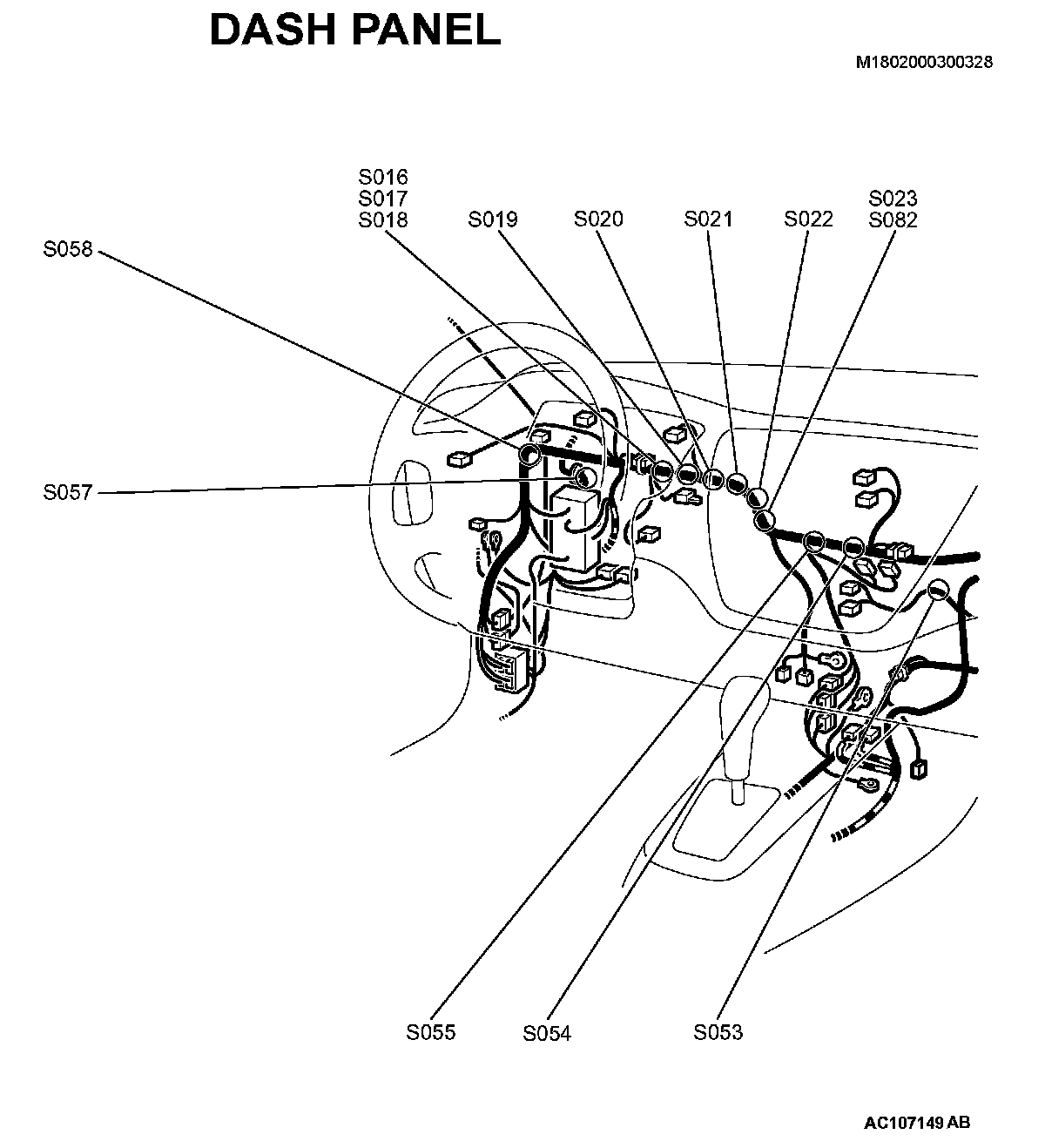 DASH PANEL

M1802000300328

S016
S017
S018

S019

S020

S021

S022

S023
S082

S058

S057

S055

S054

S053

AC107149 AB