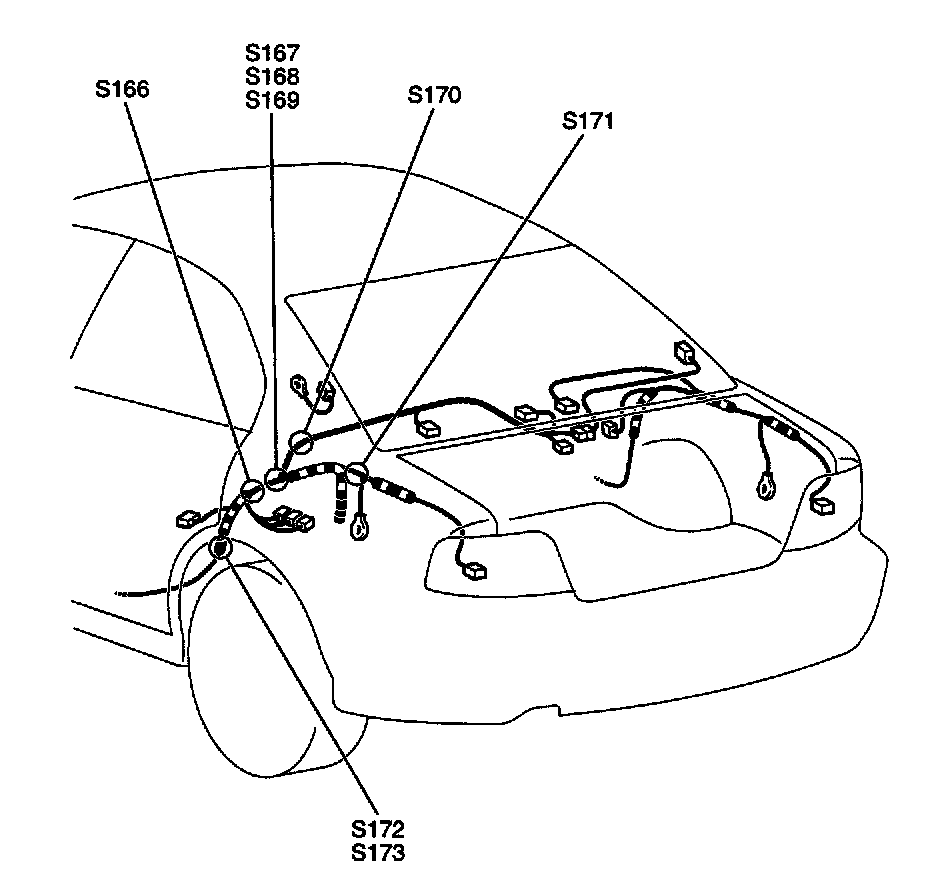 S166

S167
S168
S169

S170

S171

S172
S173