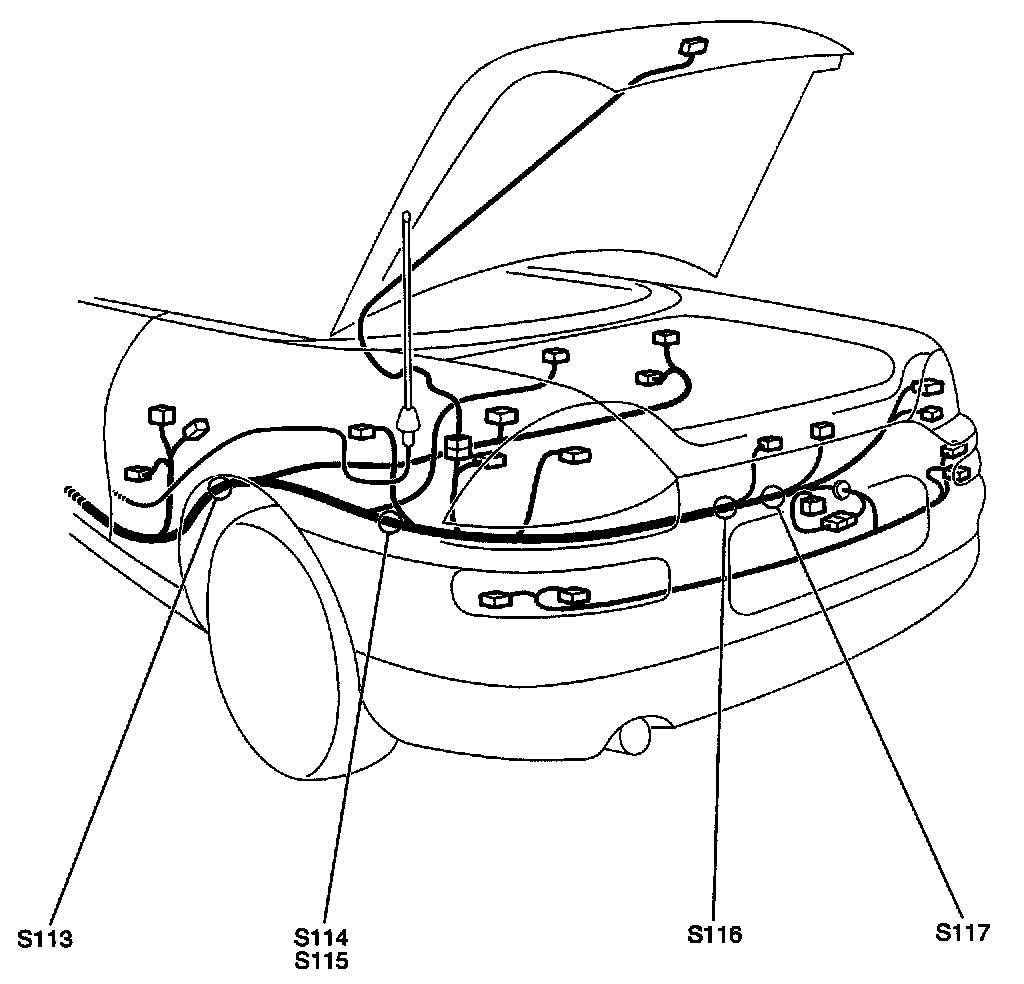 S113

S114
S115

S116

S117