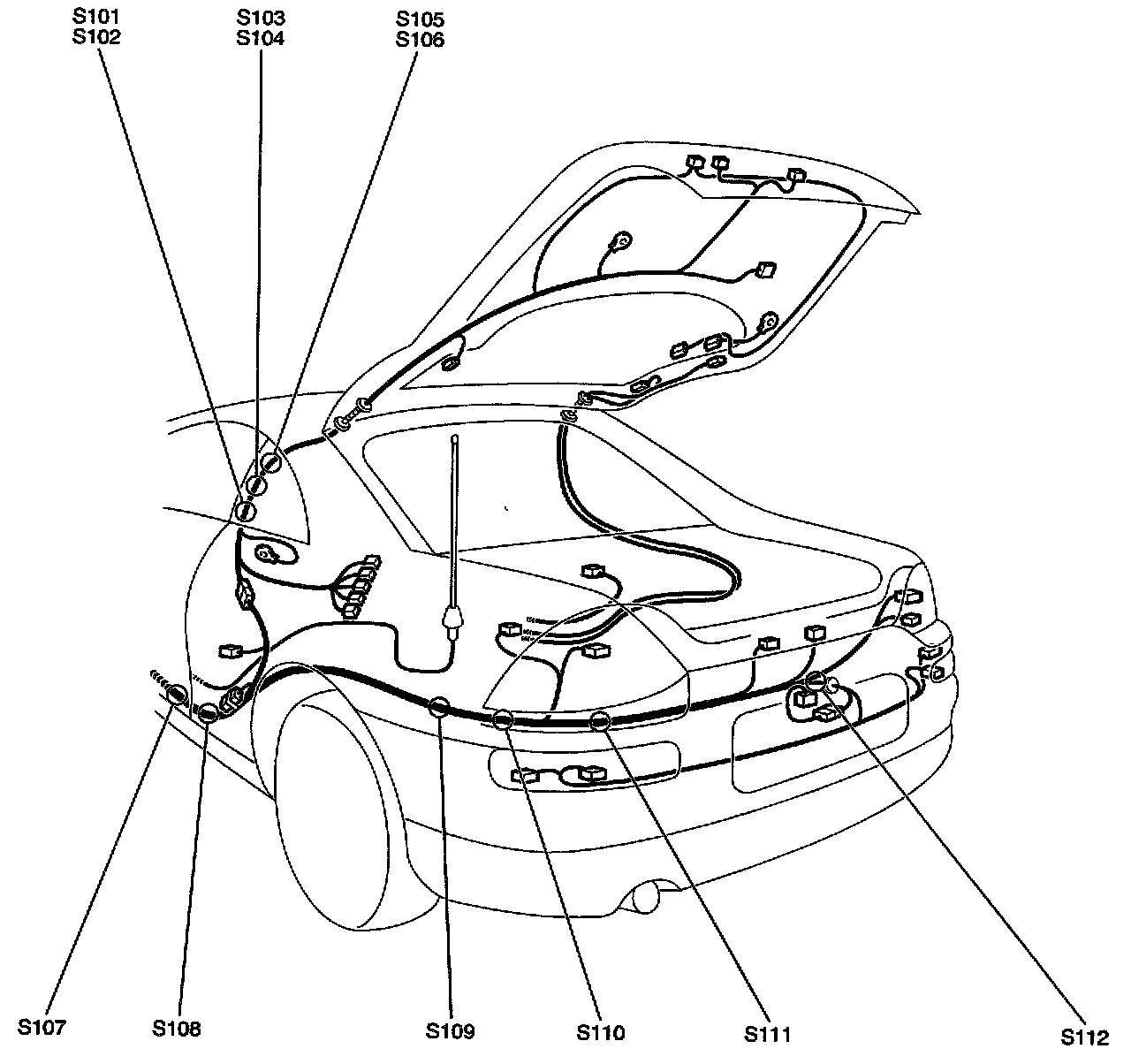 S101
S102

S103
S104

S105
S106

S107

S108

S109

S110

S111

S112