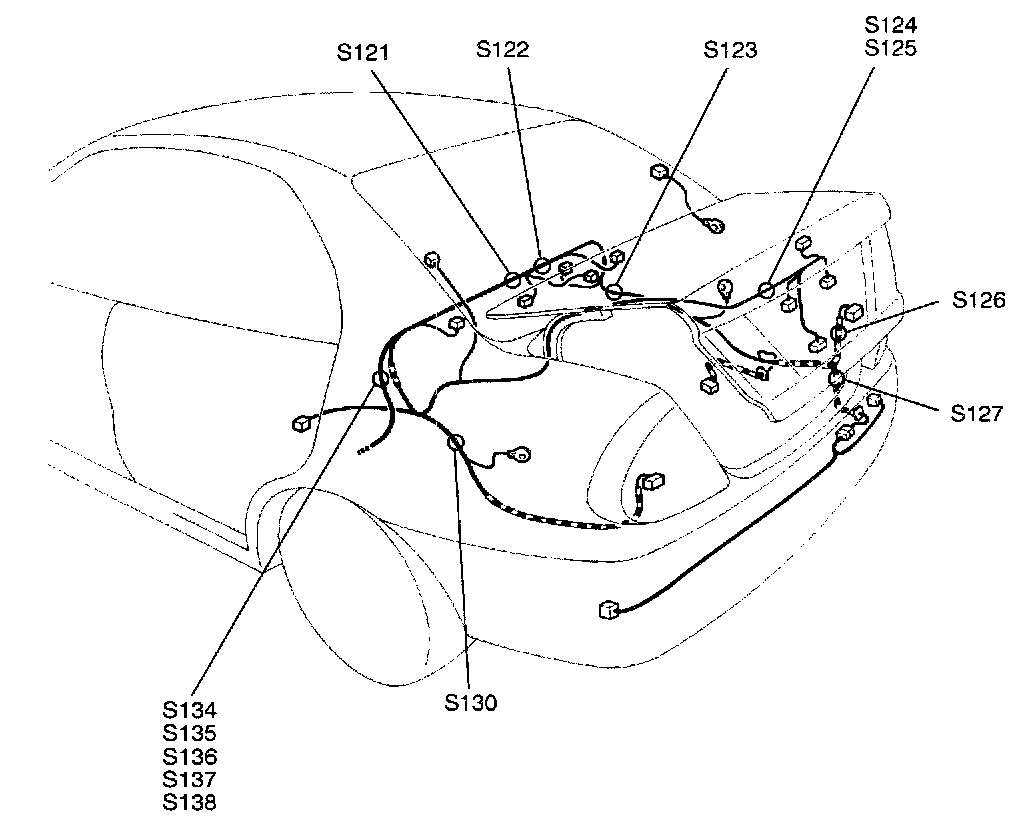 S121
S122
S123
S124
S125
S126
S127
S130
S134
S135
S136
S137
S138