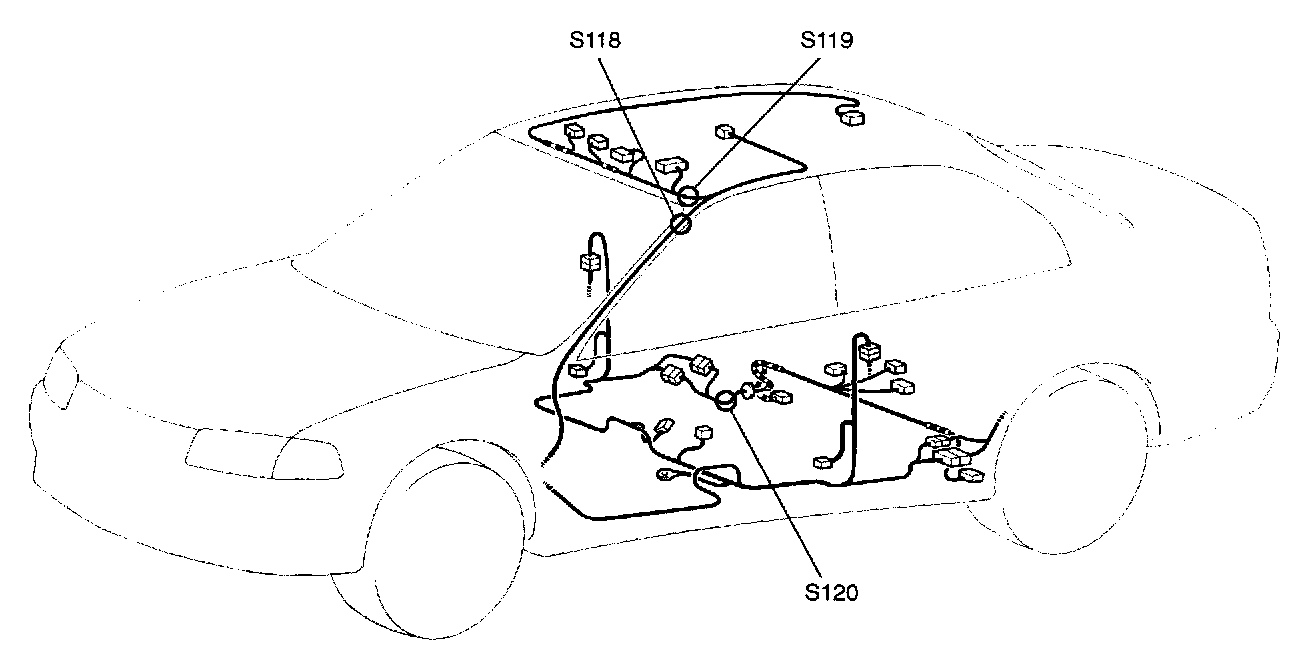 S118
S119
S120