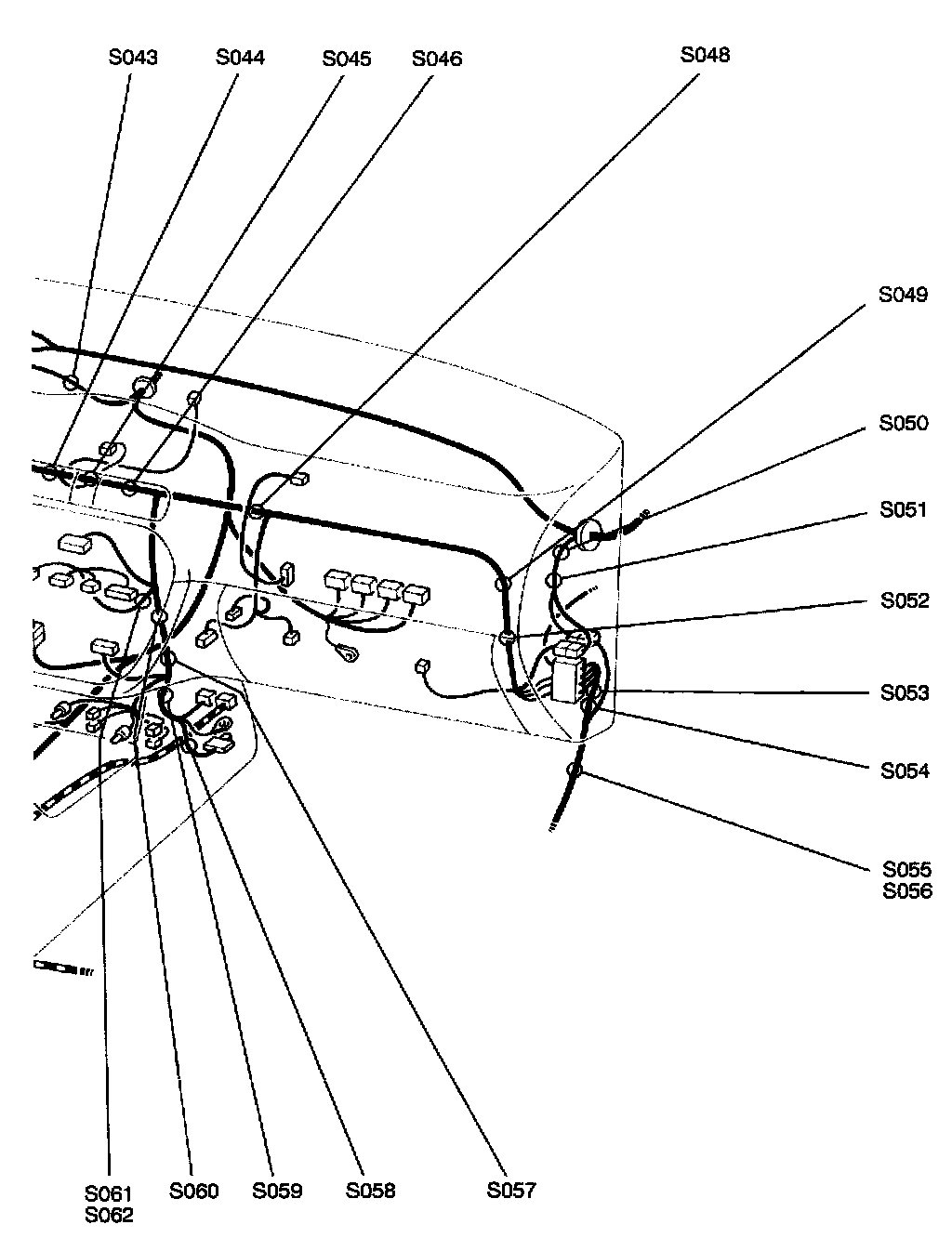 S043
S044
S045
S046
S048
S049
S050
S051
S052
S053
S054
S055
S056
S061
S062
S060
S059
S058
S057