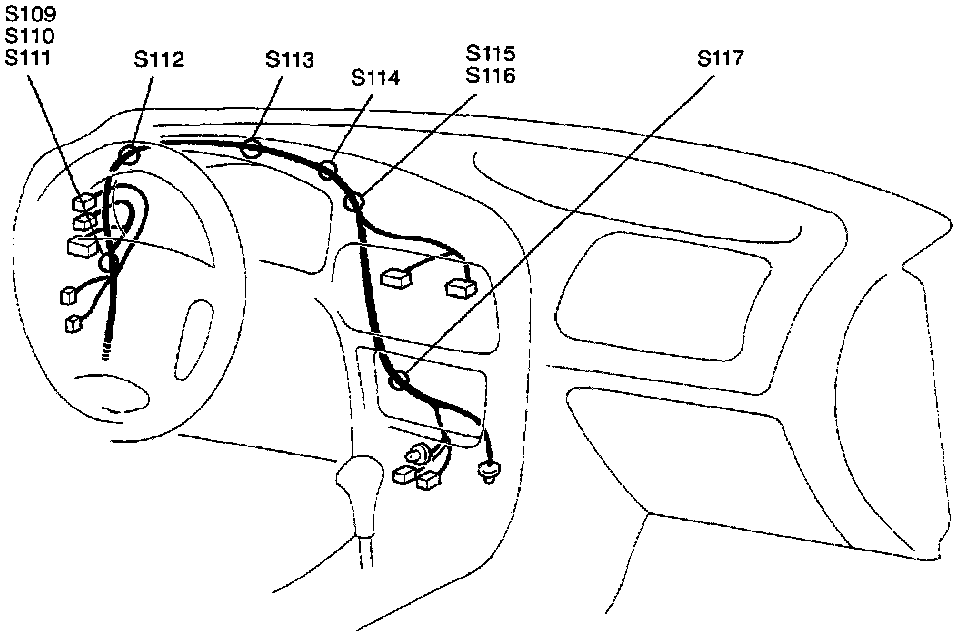 S109
S110
S111

S112

S113

S114

S115
S116

S117