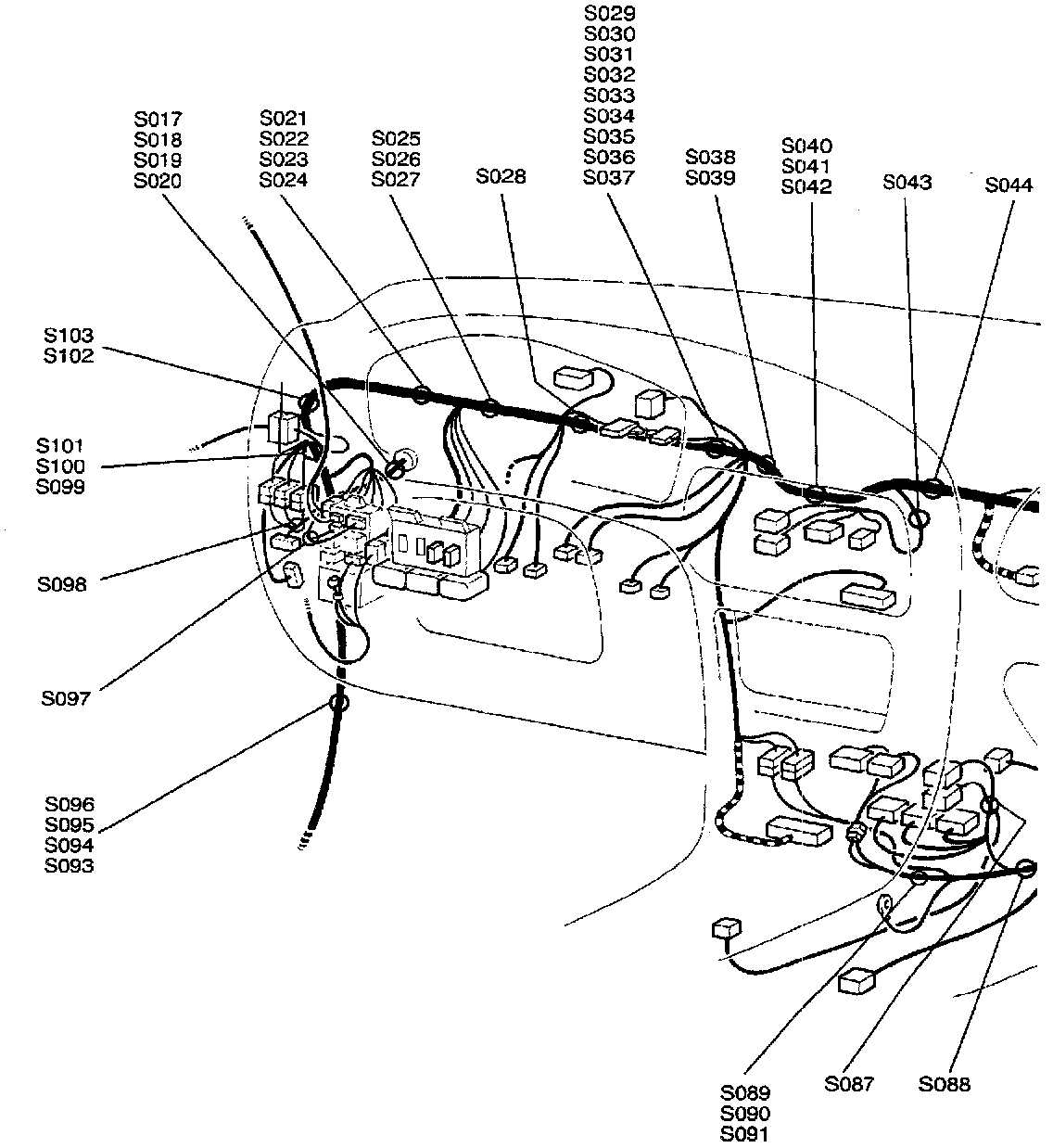 S029
S030
S031
S032
S033
S034
S035
S036
S037

S017
S018
S019
S020

S021
S022
S023
S024

S025
S026
S027

S028

S038
S039

S040
S041
S042

S043

S044

S103
S102

S101
S100
S099

S098

S097

S096
S095
S094
S093

S089
S090
S091

S087

S088