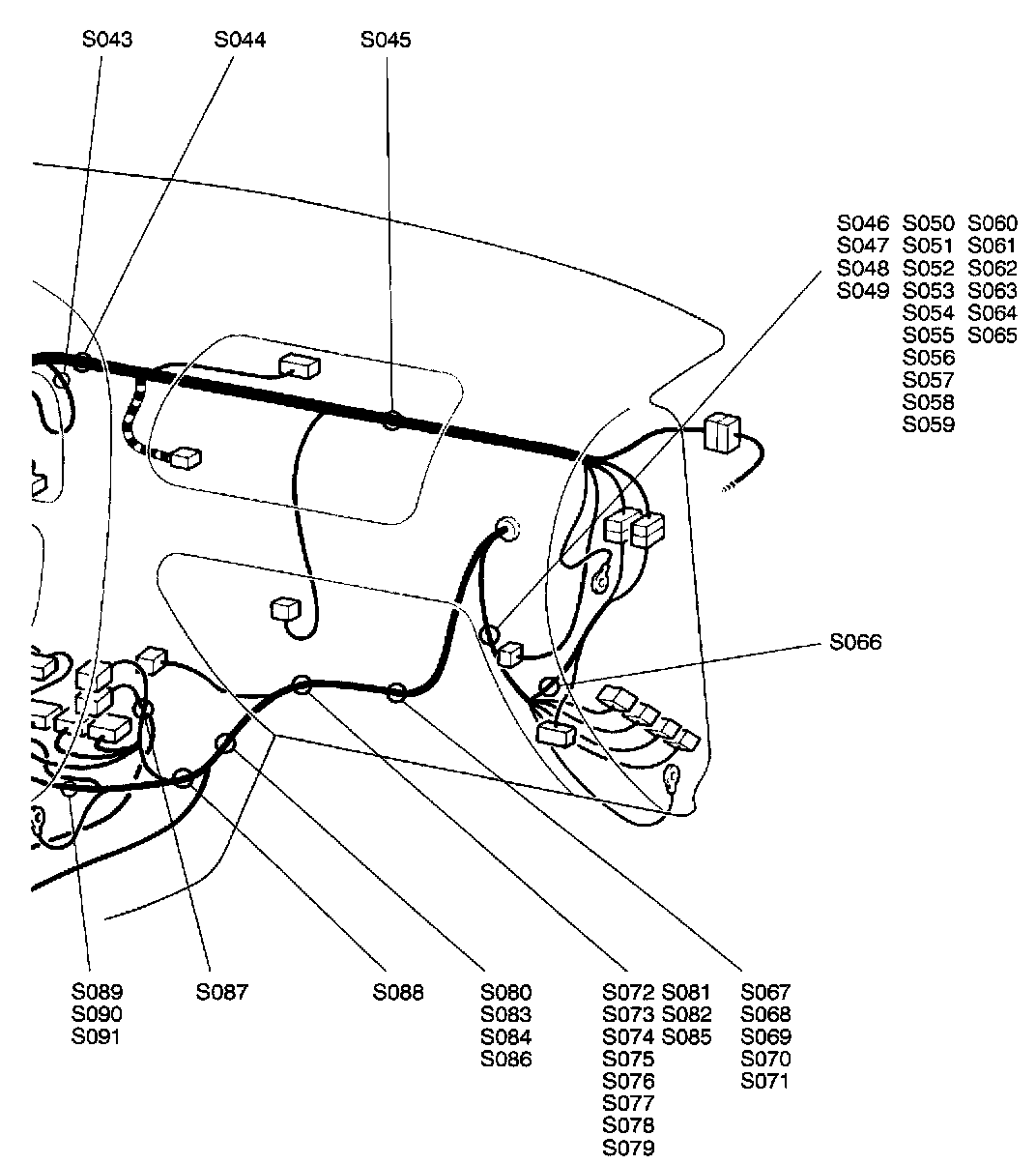 S043 S044 S045

S046 S047 S048 S049

S050 S051 S052 S053 S054 S055 S056 S057 S058 S059

S060 S061 S062 S063 S064 S065

S066

S089 S090 S091

S087

S088

S080 S083 S084 S086

S072 S073 S074 S075 S076 S077 S078 S079

S081 S082 S085

S067 S068 S069 S070 S071