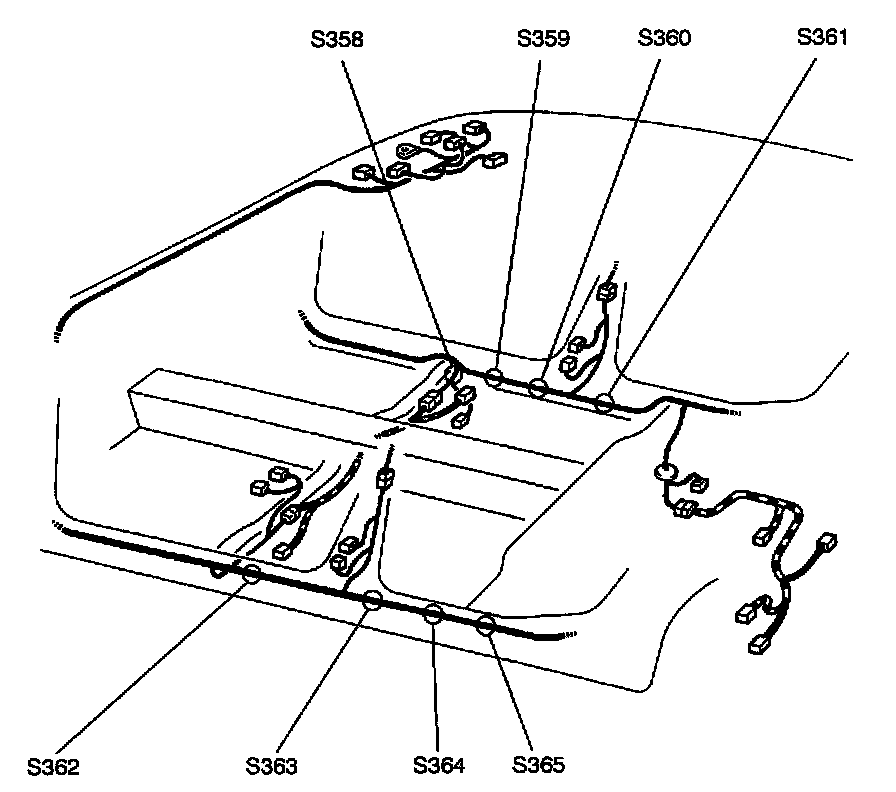 S358 S359 S360 S361

S362 S363 S364 S365