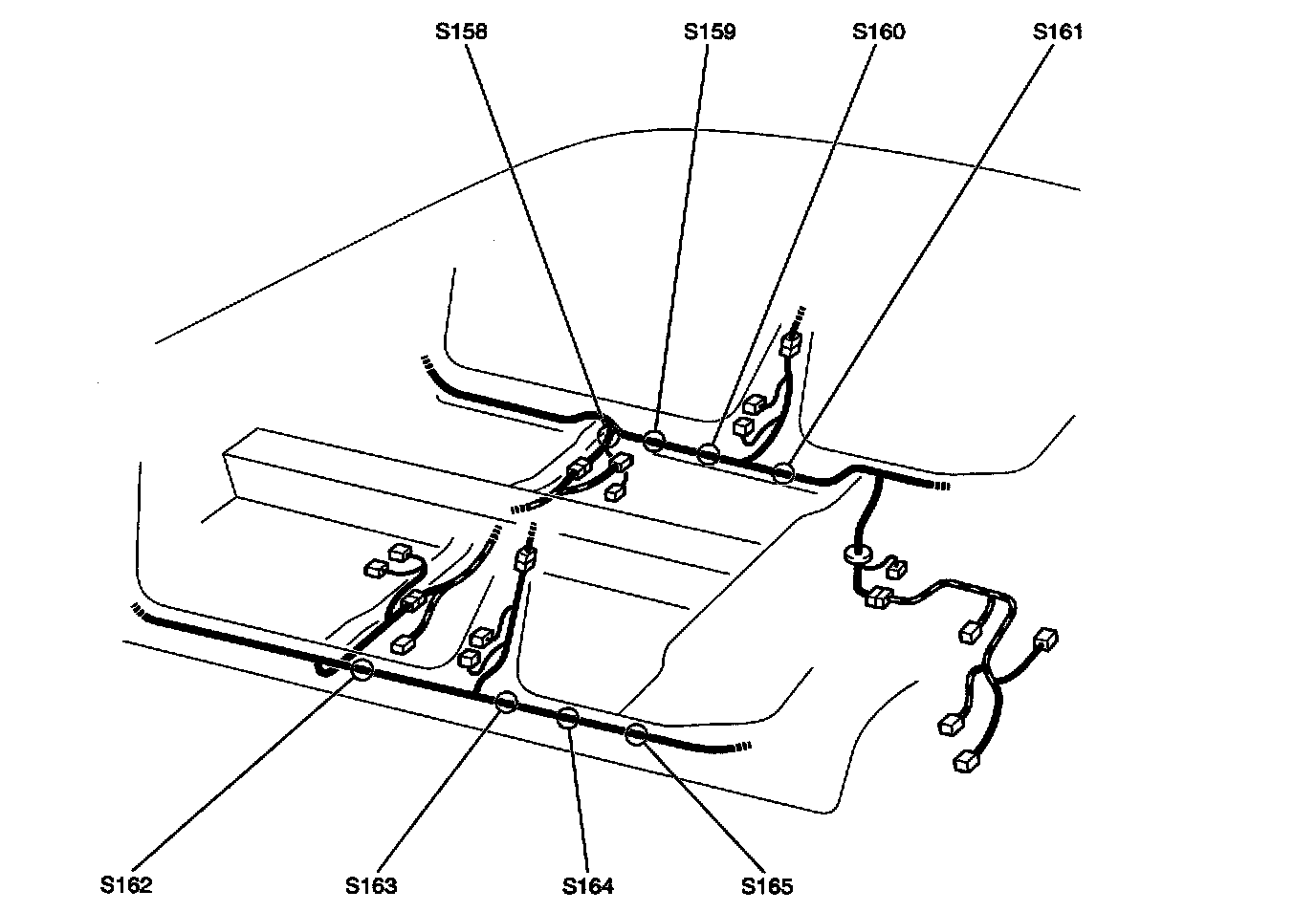 S158 S159 S160 S161

S162 S163 S164 S165