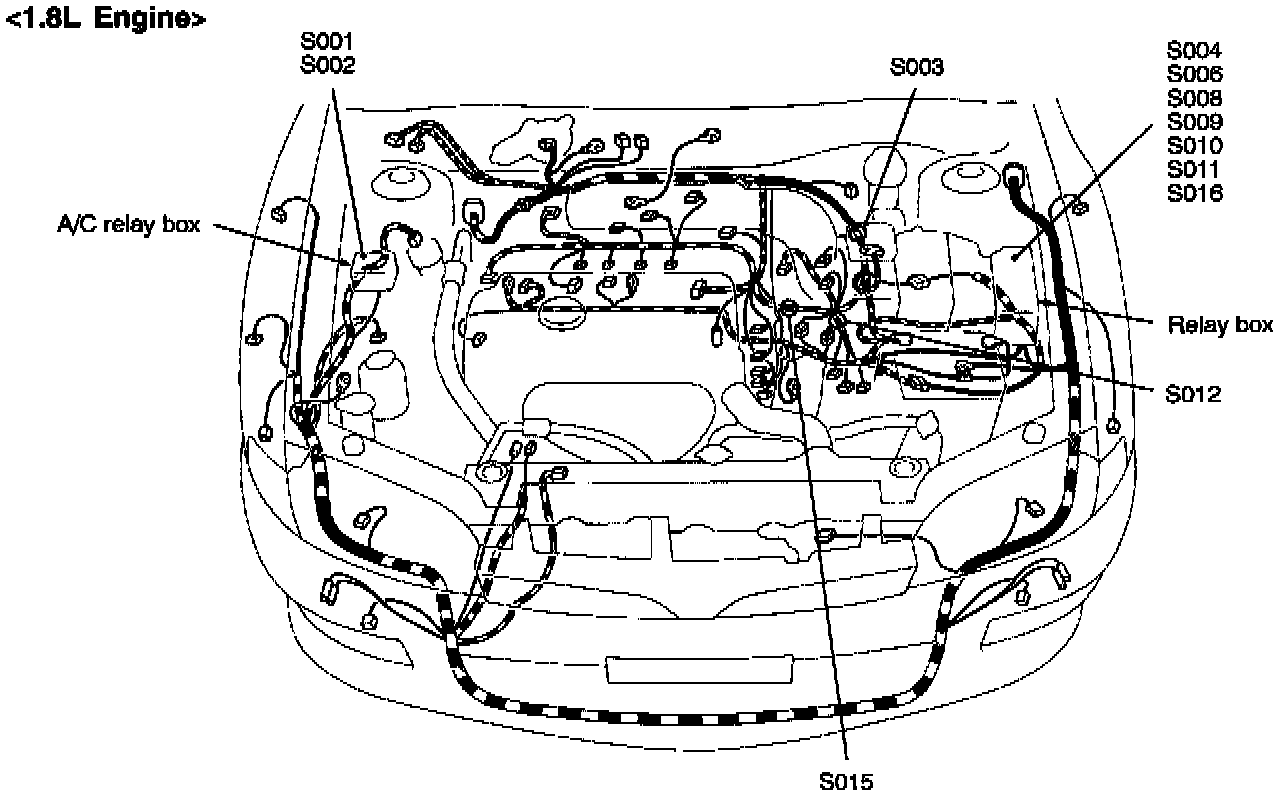 <1.8L Engine>

S001
S002

S003

S004
S006
S008
S009
S010
S011
S016

A/C relay box

Relay box

S012

S015